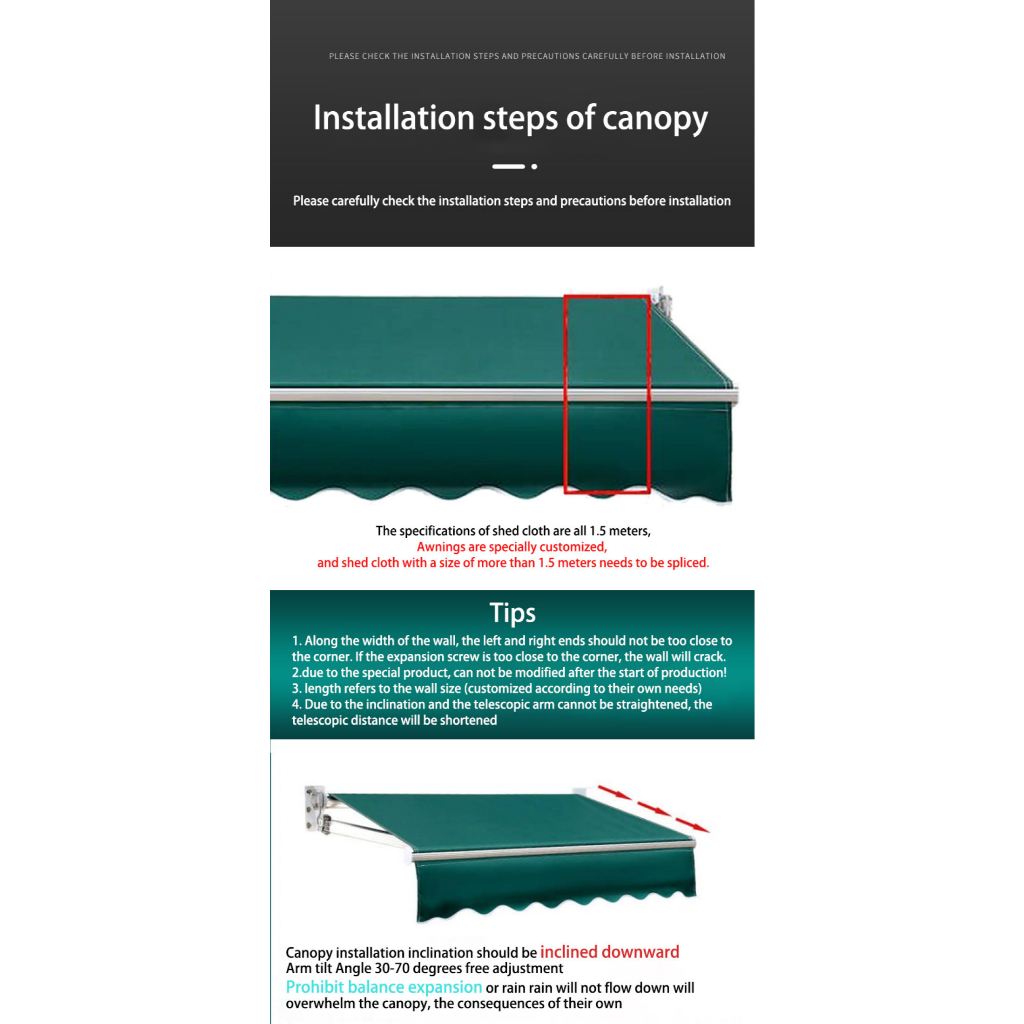 PLEASE CHECK THE INSTALLATION STEPS AND PRECAUTIONS CAREFULLY BEFORE INSTALLATION

Installation steps of canopy

Please carefully check the installation steps and precautions before installation

The specifications of shed cloth are all 1.5 meters,
Awnings are specially customized,
and shed cloth with a size of more than 1.5 meters needs to be spliced.

Tips

1. Along the width of the wall, the left and right ends should not be too close to the corner. If the expansion screw is too close to the corner, the wall will crack.
2.due to the special product, can not be modified after the start of production!
3. length refers to the wall size (customized according to their own needs)
4. Due to the inclination and the telescopic arm cannot be straightened, the telescopic distance will be shortened

Canopy installation inclination should be inclined downward
Arm tilt Angle 30-70 degrees free adjustment
Prohibit balance expansion or rain rain will not flow down will overwhelm the canopy, the consequences of their own