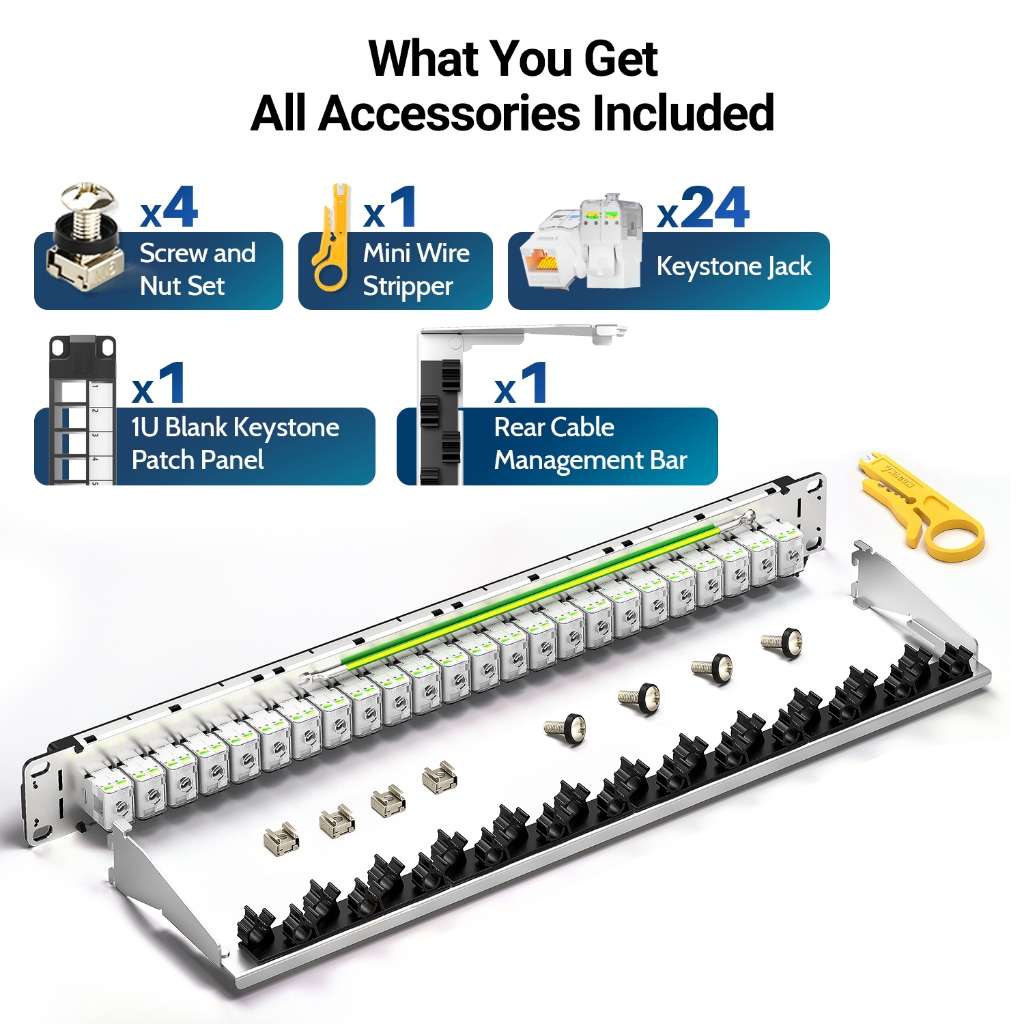 What You Get
All Accessories Included

x4
Screw and Nut Set

x1
Mini Wire Stripper

x24
Keystone Jack

x1
1U Blank Keystone Patch Panel

x1
Rear Cable Management Bar