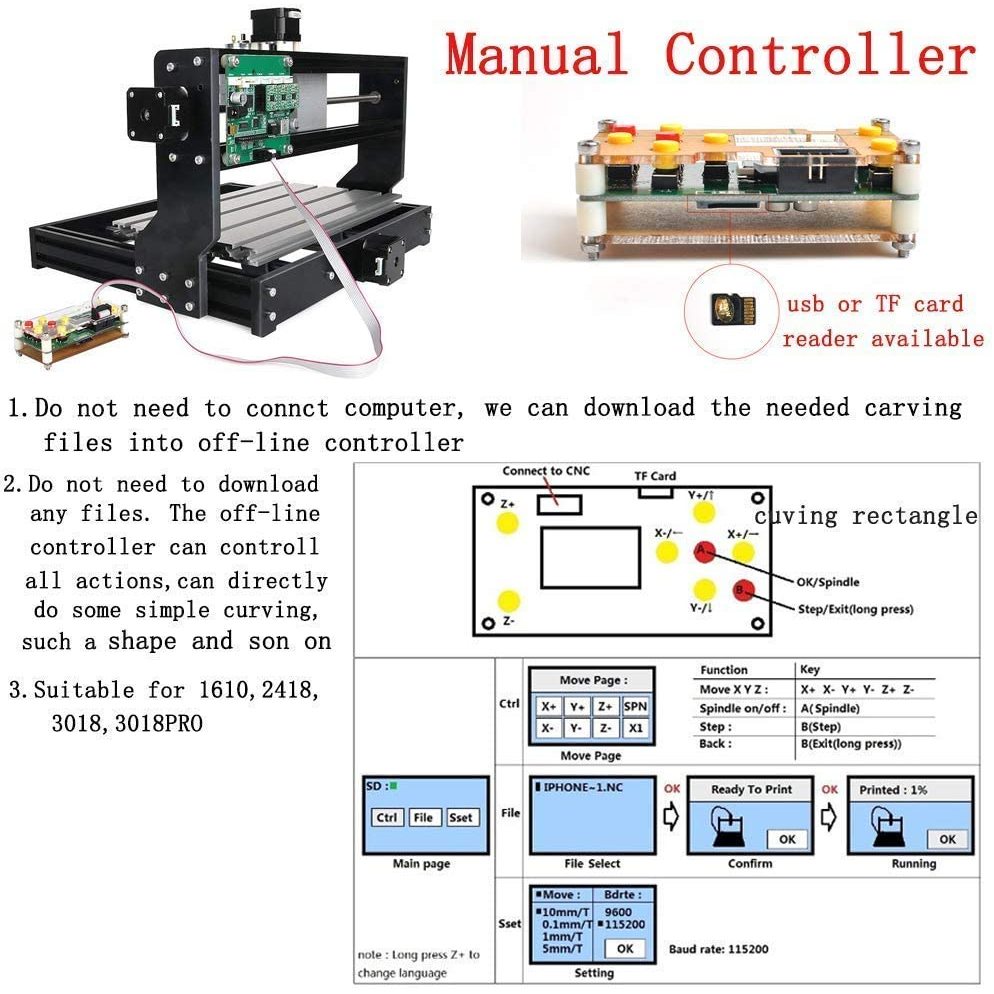 Manual Controller

usb or TF card reader available

1. Do not need to connct computer, we can download the needed carving files into off-line controller

2. Do not need to download any files. The off-line controller can controll all actions, can directly do some simple curving, such a shape and son on

3. Suitable for 1610, 2418, 3018, 3018PRO

Connect to CNC
TF Card
Z+
Y+/↑
cuving rectangle
X-/←
X+/→
A
OK/Spindle
B
Step/Exit(long press)
Y-/↓
Z-

Ctrl

Move Page :

| X+ | Y+ | Z+ | SPN |
|---|---|---|---|
| X- | Y- | Z- | X1 |

Move Page

| Function | Key |
|---|---|
| Move X Y Z : | X+ X- Y+ Y- Z+ Z- |
| Spindle on/off : | A(Spindle) |
| Step : | B(Step) |
| Back : | B(Exit(long press)) |

SD :
Ctrl File Sset
Main page

File
IPHONE~1.NC
File Select
OK
Ready To Print
OK
Confirm
OK
Printed : 1%
OK
Running

Sset
Move : Bdrte :
10mm/T 9600
0.1mm/T 115200
1mm/T
5mm/T OK
Setting
Baud rate: 115200

note : Long press Z+ to change language