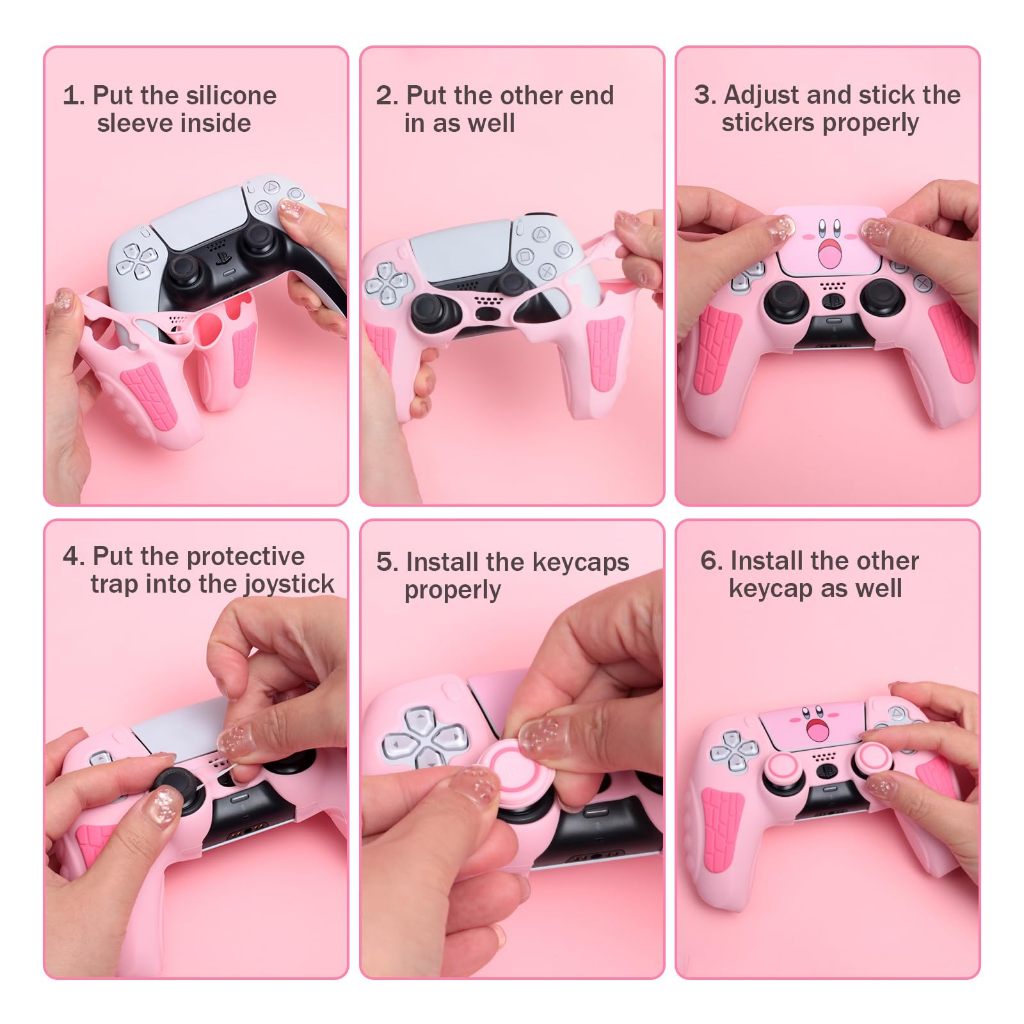 1. Put the silicone sleeve inside

2. Put the other end in as well

3. Adjust and stick the stickers properly

4. Put the protective trap into the joystick

5. Install the keycaps properly

6. Install the other keycap as well