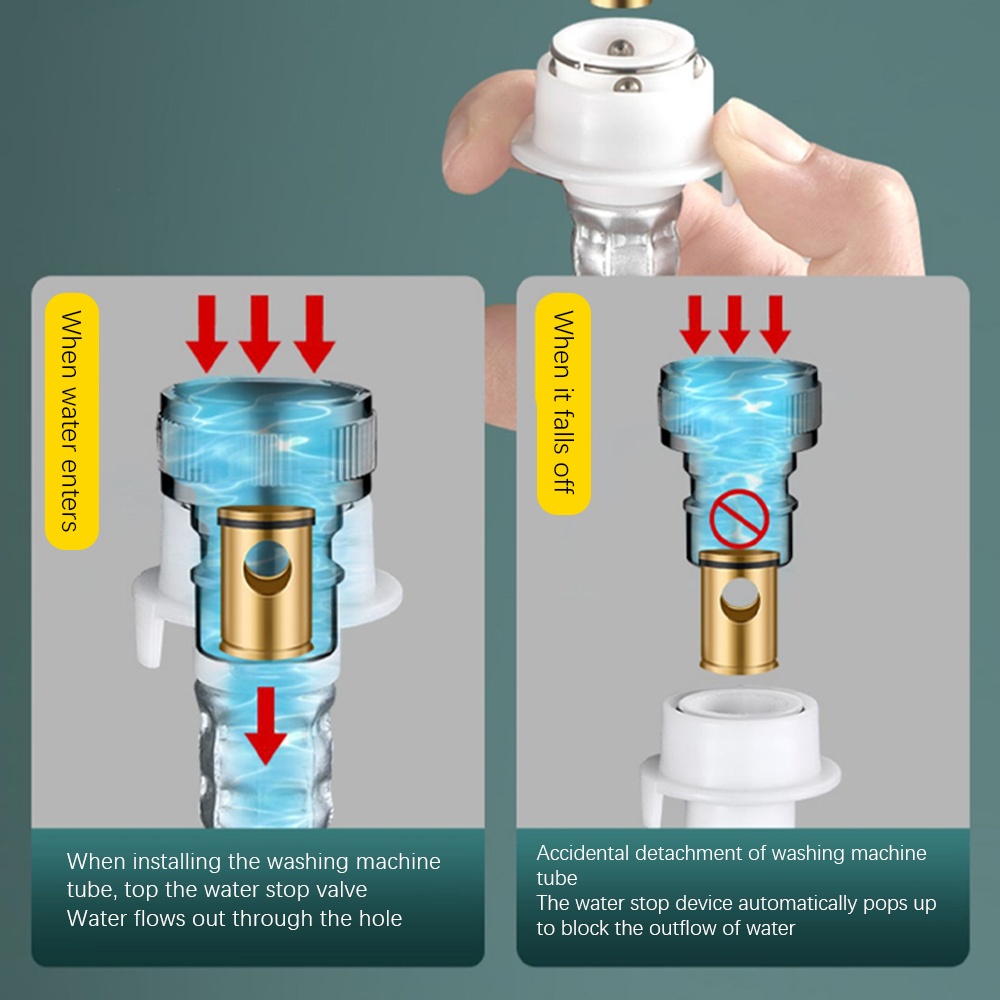 When water enters

When installing the washing machine tube, top the water stop valve
Water flows out through the hole

When it falls off

Accidental detachment of washing machine tube
The water stop device automatically pops up to block the outflow of water