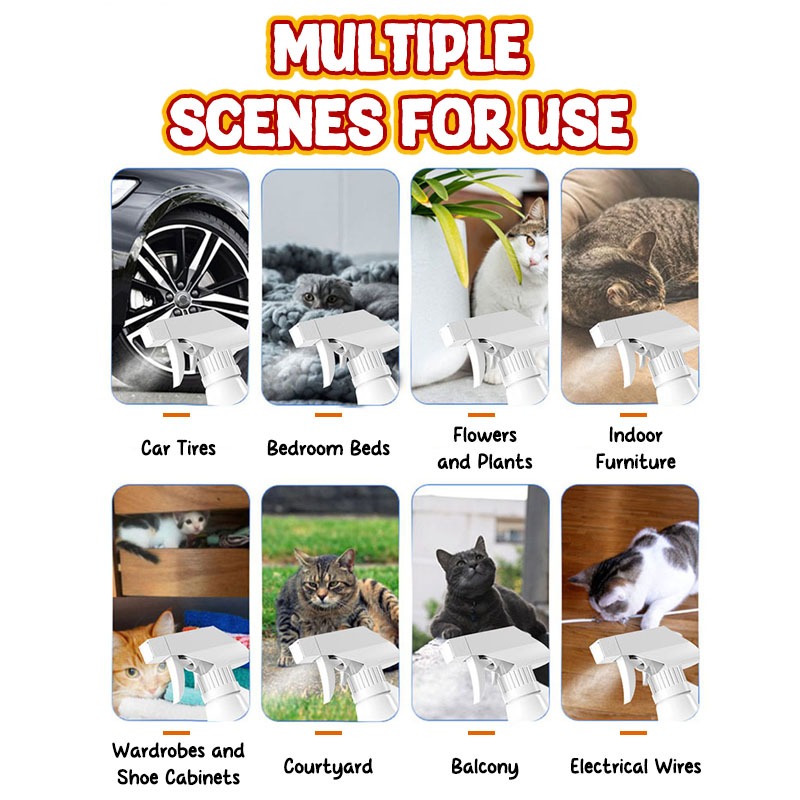 MULTIPLE SCENES FOR USE

Car Tires

Bedroom Beds

Flowers and Plants

Indoor Furniture

Wardrobes and Shoe Cabinets

Courtyard

Balcony

Electrical Wires