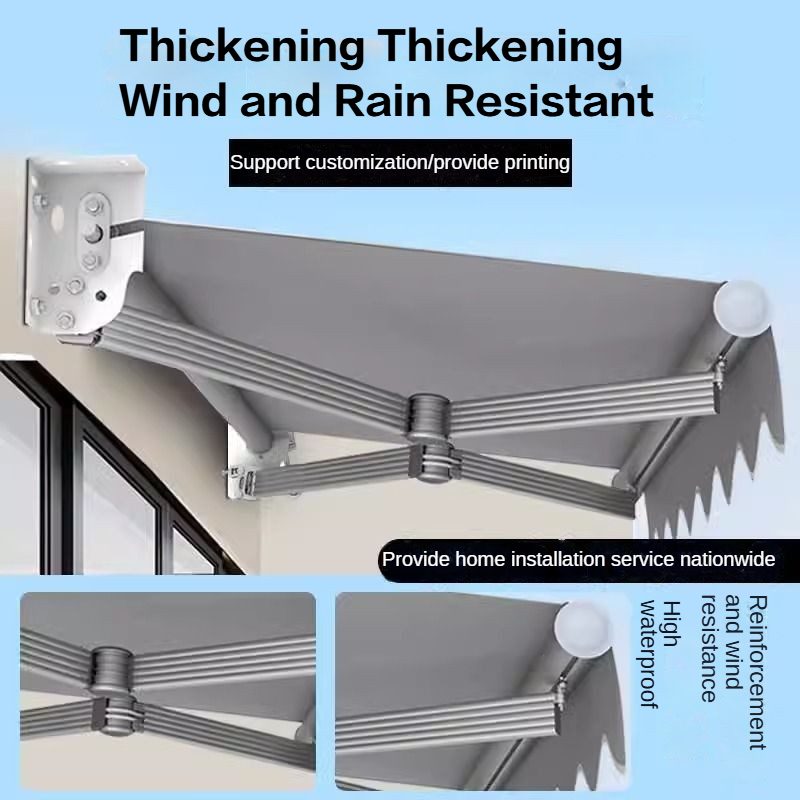 Thickening Thickening
Wind and Rain Resistant

Support customization/provide printing

Provide home installation service nationwide

Reinforcement and wind resistance

High waterproof