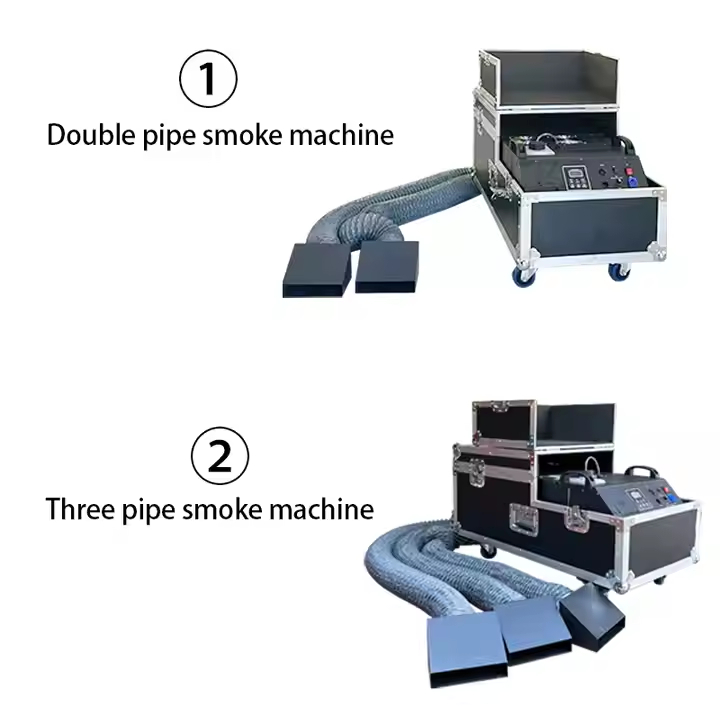 ①
Double pipe smoke machine

②
Three pipe smoke machine