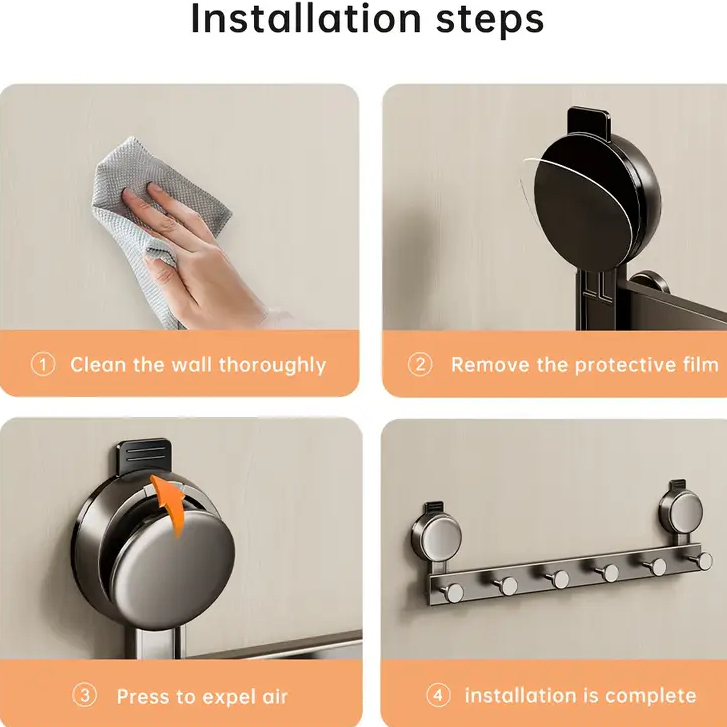 Installation steps

① Clean the wall thoroughly

② Remove the protective film

③ Press to expel air

④ installation is complete