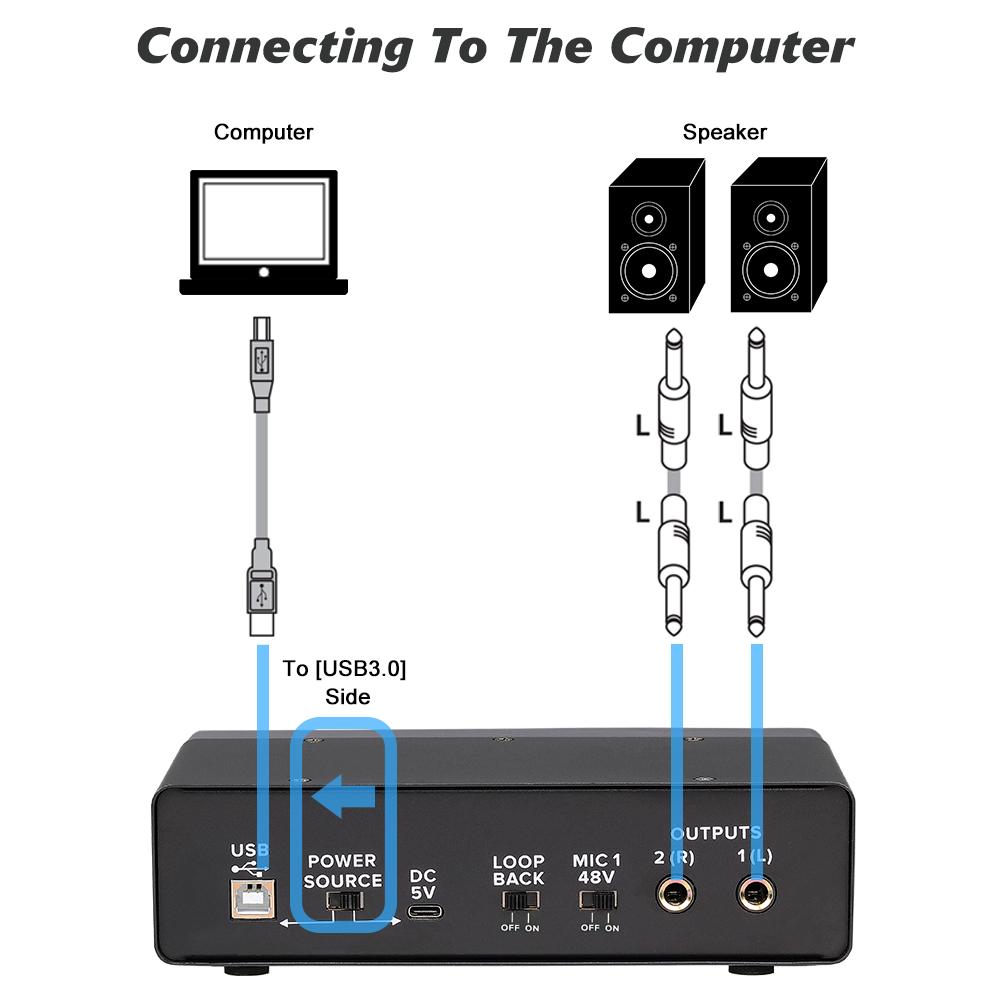 Connecting To The Computer

Computer

Speaker

L L

L L

To [USB3.0] Side

USB

POWER SOURCE

DC 5V

LOOP BACK

OFF ON

MIC 1 48V

OFF ON

OUTPUTS

2 (R)

1 (L)