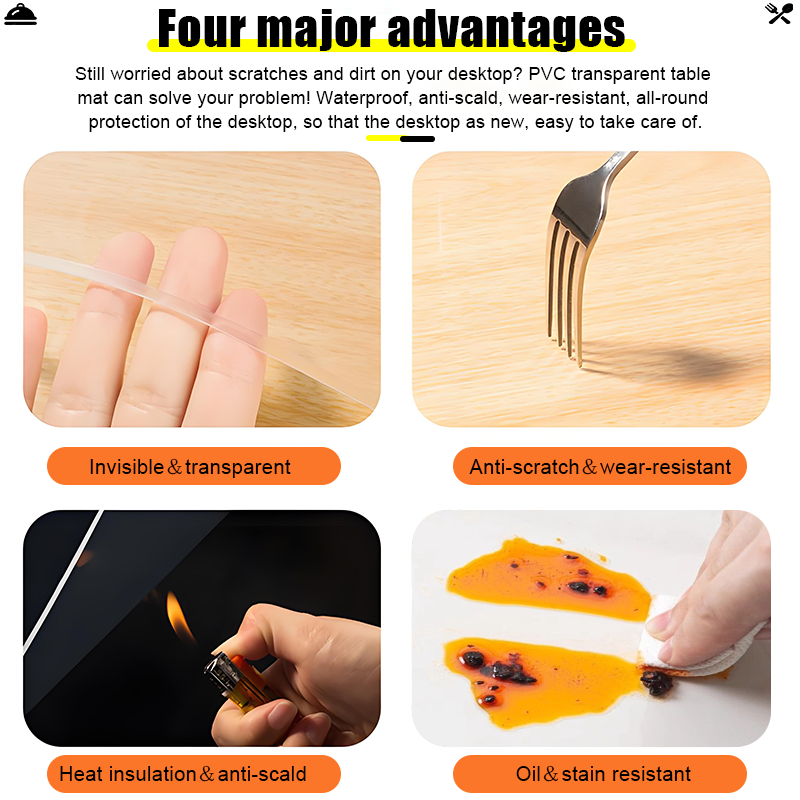 Four major advantages

Still worried about scratches and dirt on your desktop? PVC transparent table mat can solve your problem! Waterproof, anti-scald, wear-resistant, all-round protection of the desktop, so that the desktop as new, easy to take care of.

Invisible & transparent

Anti-scratch & wear-resistant

Heat insulation & anti-scald

Oil & stain resistant