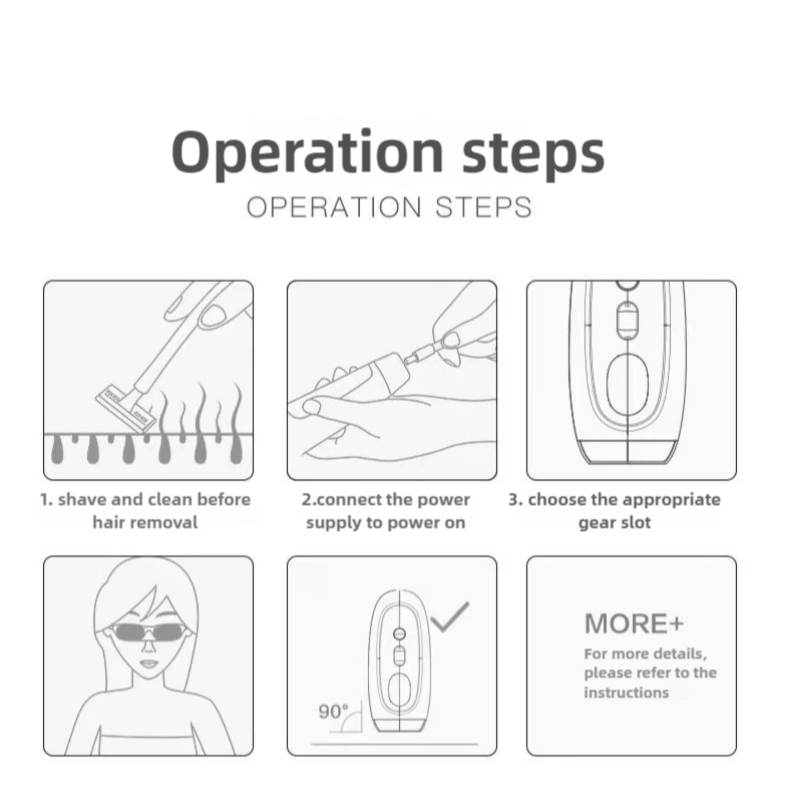 Operation steps

OPERATION STEPS

1. shave and clean before hair removal

2.connect the power supply to power on

3. choose the appropriate gear slot

90°

MORE+

For more details, please refer to the instructions