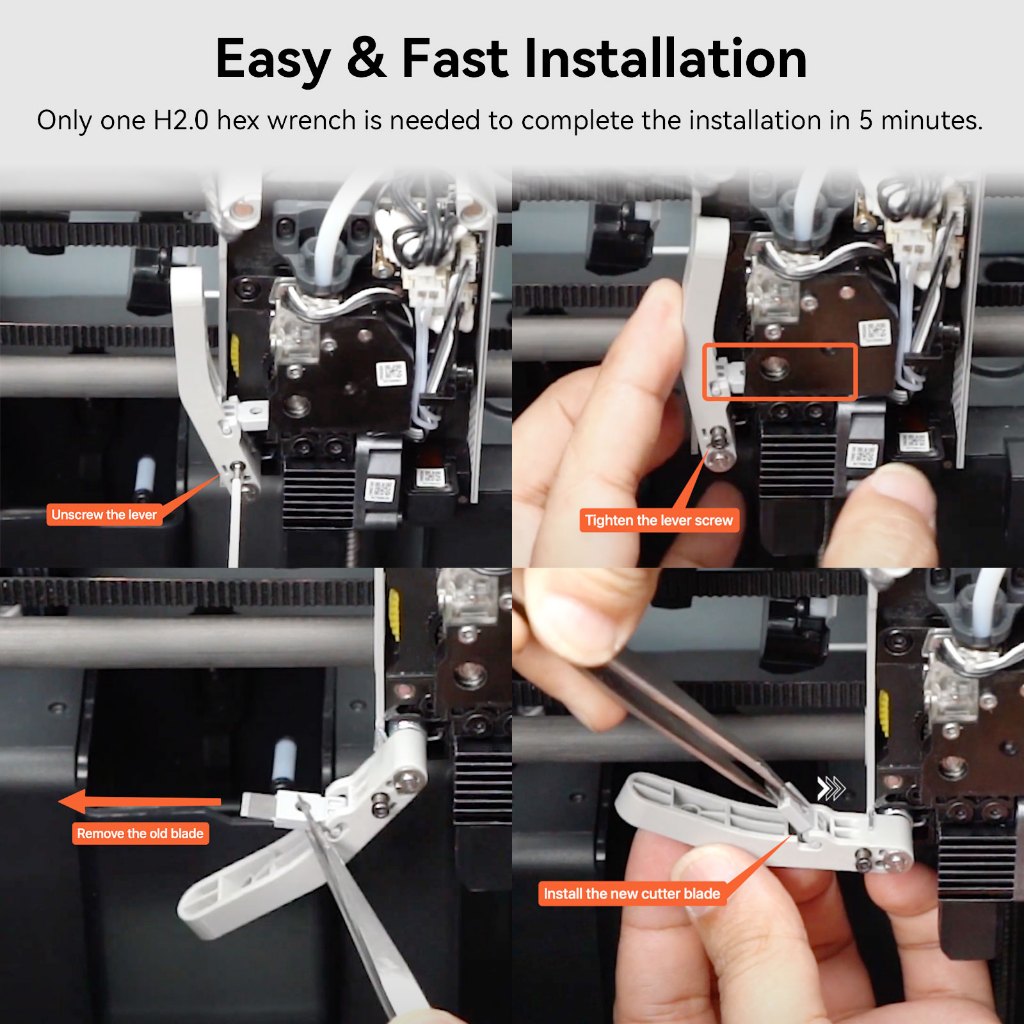 Easy & Fast Installation

Only one H2.0 hex wrench is needed to complete the installation in 5 minutes.

Unscrew the lever

Tighten the lever screw

Remove the old blade

Install the new cutter blade