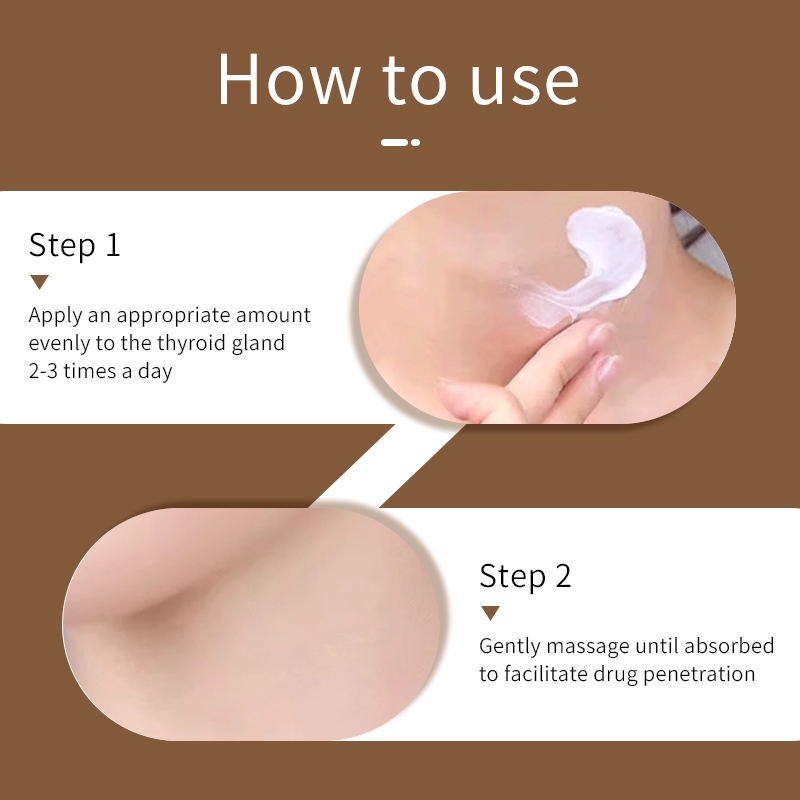 How to use

Step 1

Apply an appropriate amount evenly to the thyroid gland 2-3 times a day

Step 2

Gently massage until absorbed to facilitate drug penetration