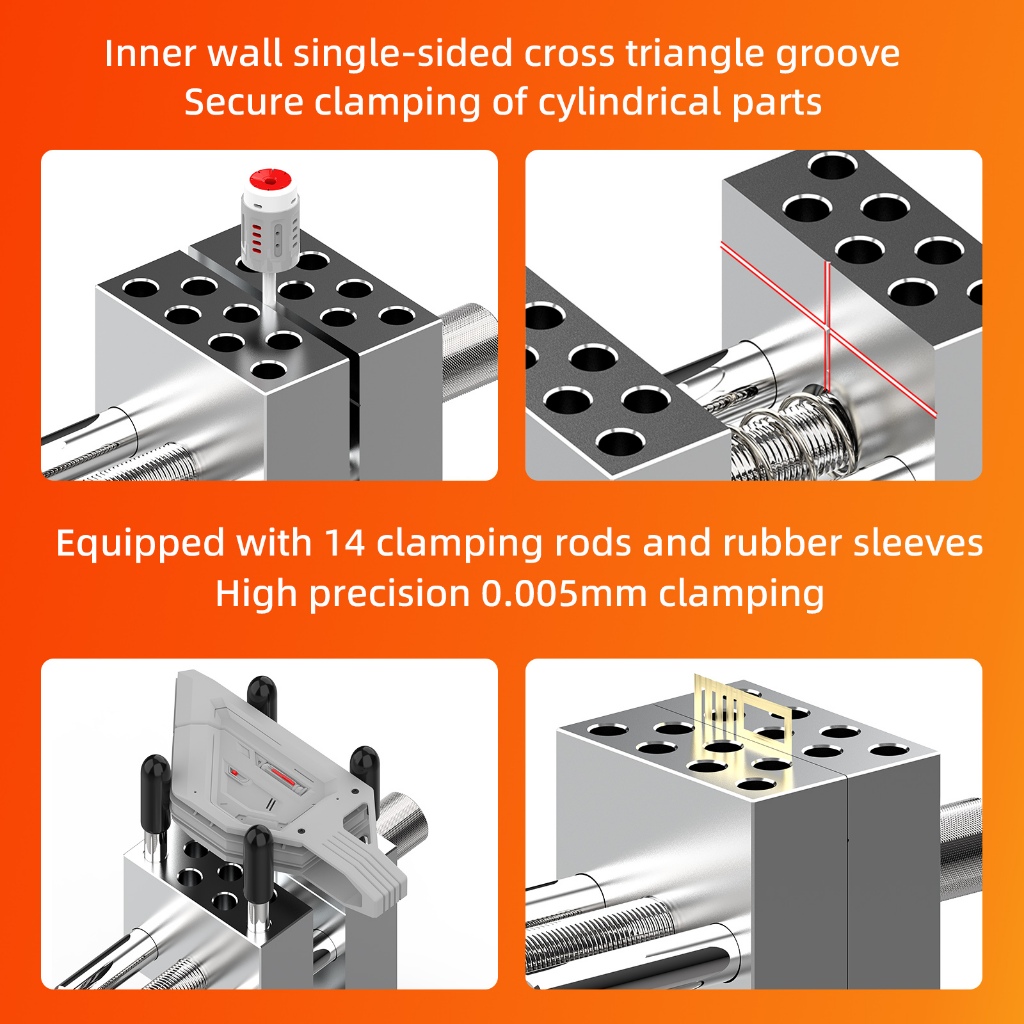 Inner wall single-sided cross triangle groove
Secure clamping of cylindrical parts

Equipped with 14 clamping rods and rubber sleeves
High precision 0.005mm clamping