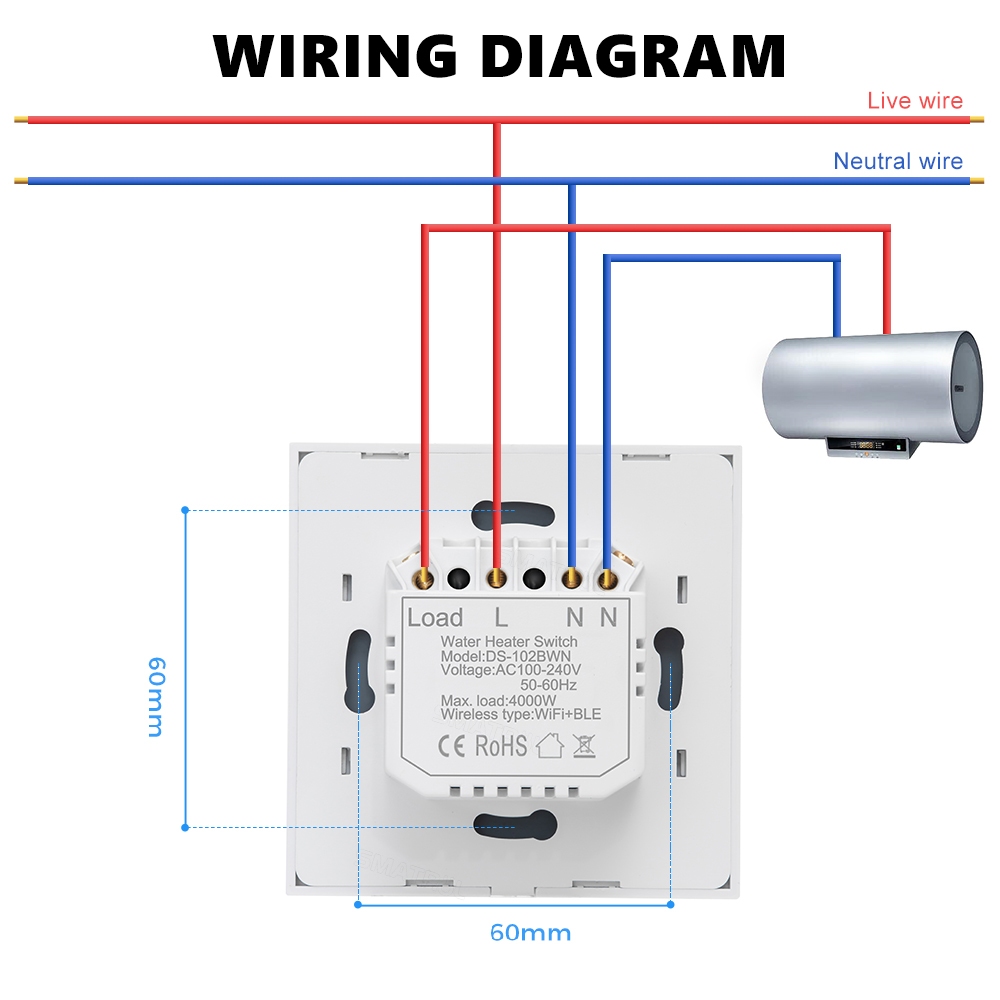 WIRING DIAGRAM

Live wire

Neutral wire

Load L N N

Water Heater Switch
Model:DS-102BWN
Voltage:AC100-240V
50-60Hz
Max. load:4000W
Wireless type:WiFi+BLE

CE RoHS

60mm

60mm