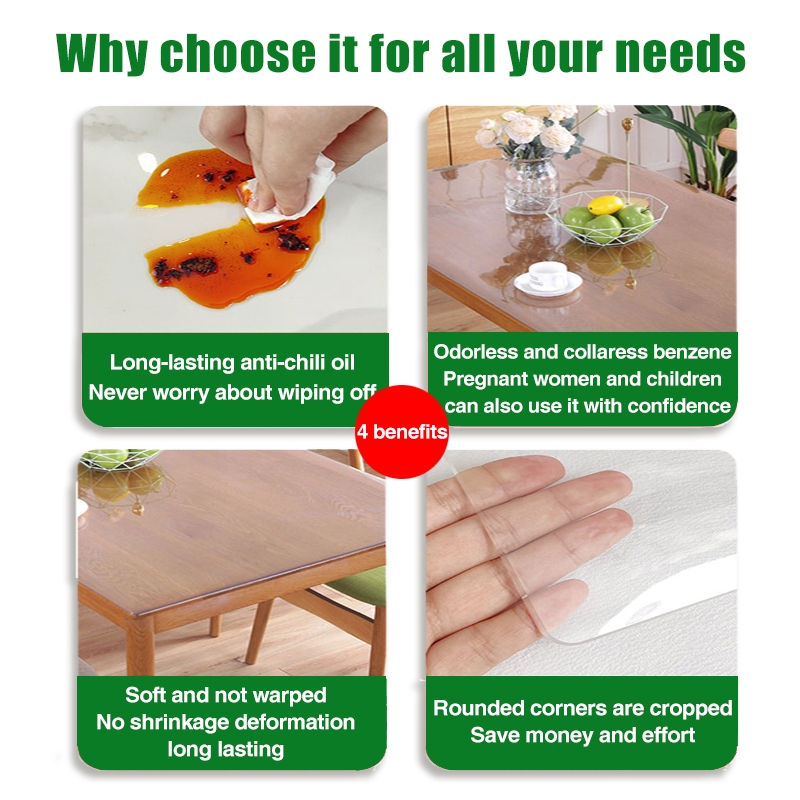 Why choose it for all your needs

Long-lasting anti-chili oil
Never worry about wiping off

Odorless and collaress benzene
Pregnant women and children
can also use it with confidence

4 benefits

Soft and not warped
No shrinkage deformation
long lasting

Rounded corners are cropped
Save money and effort