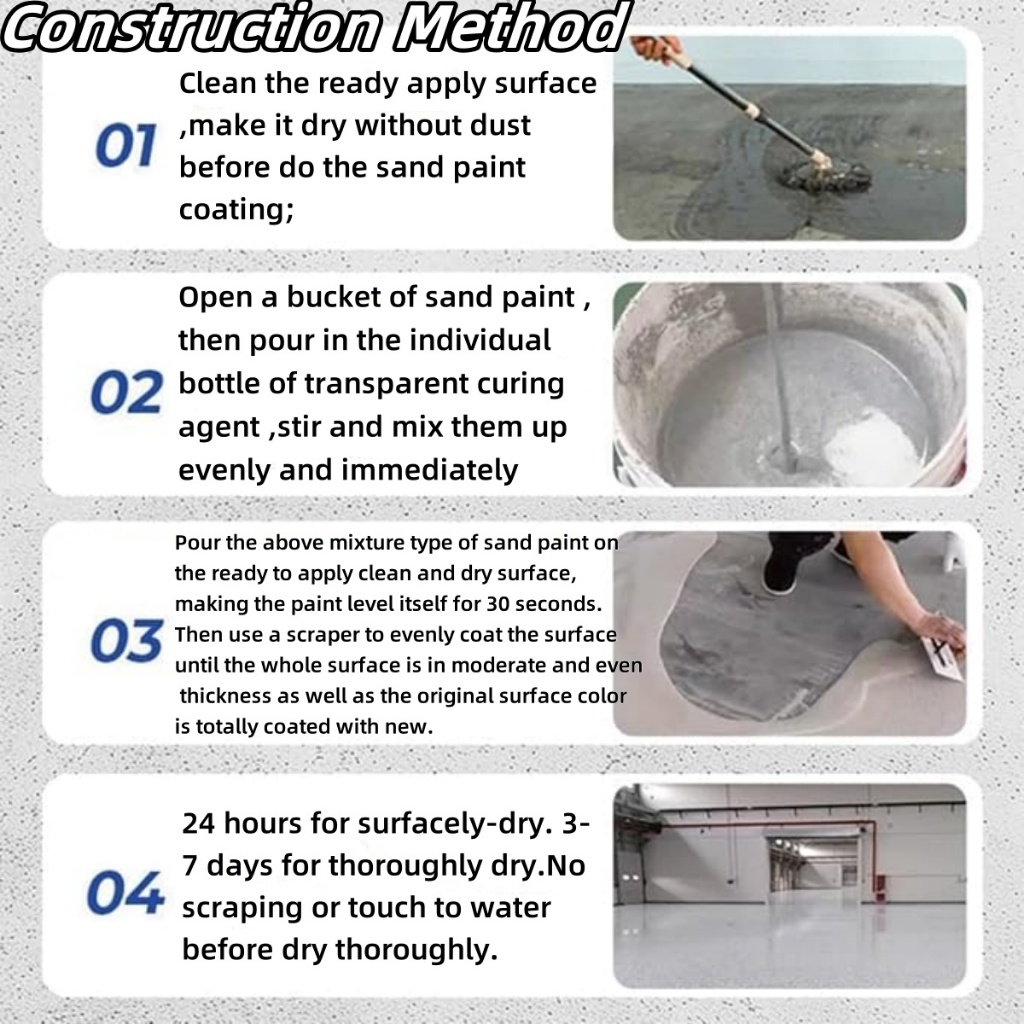 Construction Method

01

Clean the ready apply surface ,make it dry without dust before do the sand paint coating;

02

Open a bucket of sand paint , then pour in the individual bottle of transparent curing agent ,stir and mix them up evenly and immediately

03

Pour the above mixture type of sand paint on the ready to apply clean and dry surface, making the paint level itself for 30 seconds. Then use a scraper to evenly coat the surface until the whole surface is in moderate and even thickness as well as the original surface color is totally coated with new.

04

24 hours for surfacely-dry. 3-7 days for thoroughly dry.No scraping or touch to water before dry thoroughly.