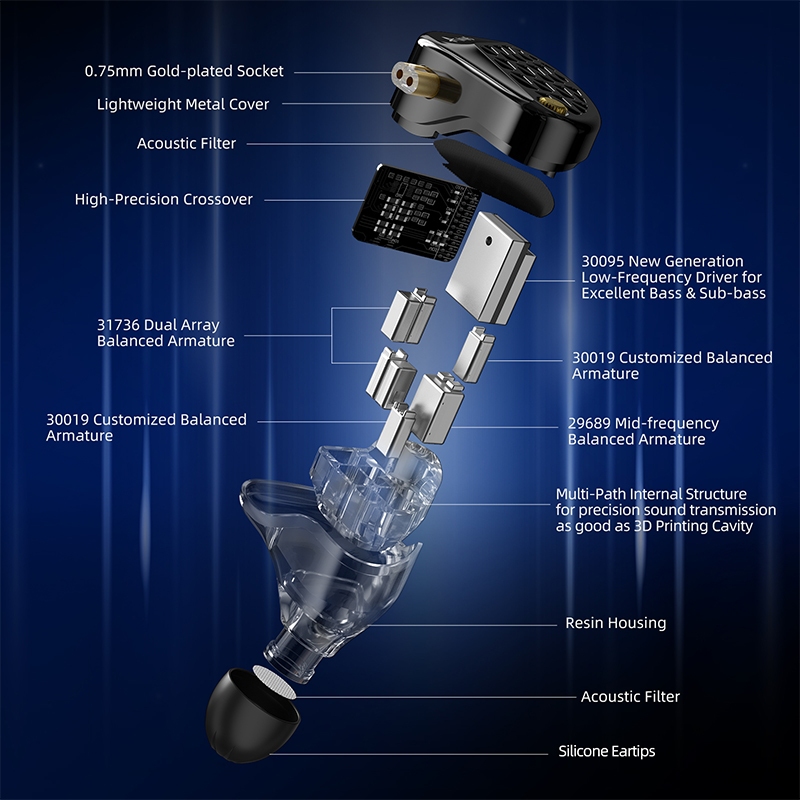 0.75mm Gold-plated Socket

Lightweight Metal Cover

Acoustic Filter

High-Precision Crossover

30095 New Generation Low-Frequency Driver for Excellent Bass & Sub-bass

31736 Dual Array Balanced Armature

30019 Customized Balanced Armature

30019 Customized Balanced Armature

29689 Mid-frequency Balanced Armature

Multi-Path Internal Structure for precision sound transmission as good as 3D Printing Cavity

Resin Housing

Acoustic Filter

Silicone Eartips