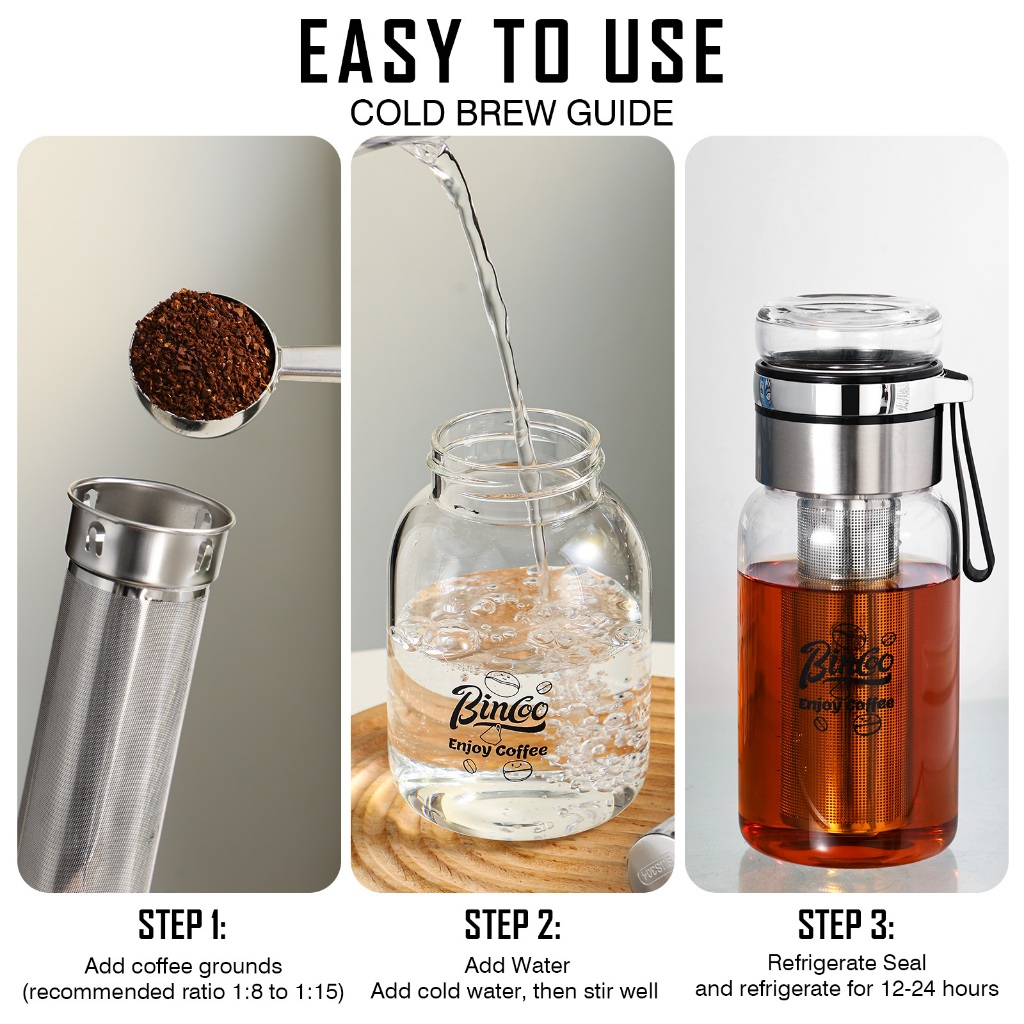 EASY TO USE
COLD BREW GUIDE

Bincoo
Enjoy Coffee

Bincoo
Enjoy Coffee

STEP 1:
Add coffee grounds
(recommended ratio 1:8 to 1:15)

STEP 2:
Add Water
Add cold water, then stir well

STEP 3:
Refrigerate Seal
and refrigerate for 12-24 hours