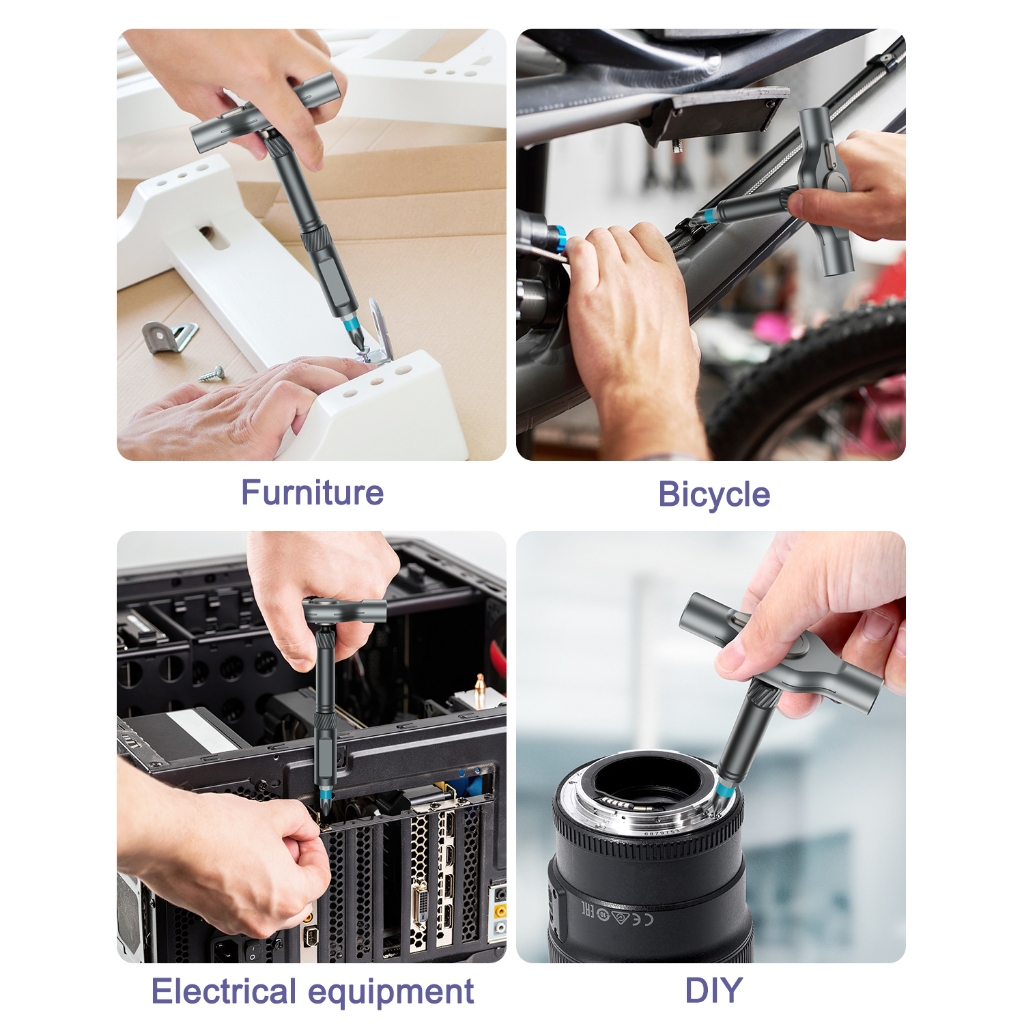 Furniture

Bicycle

Electrical equipment

DIY