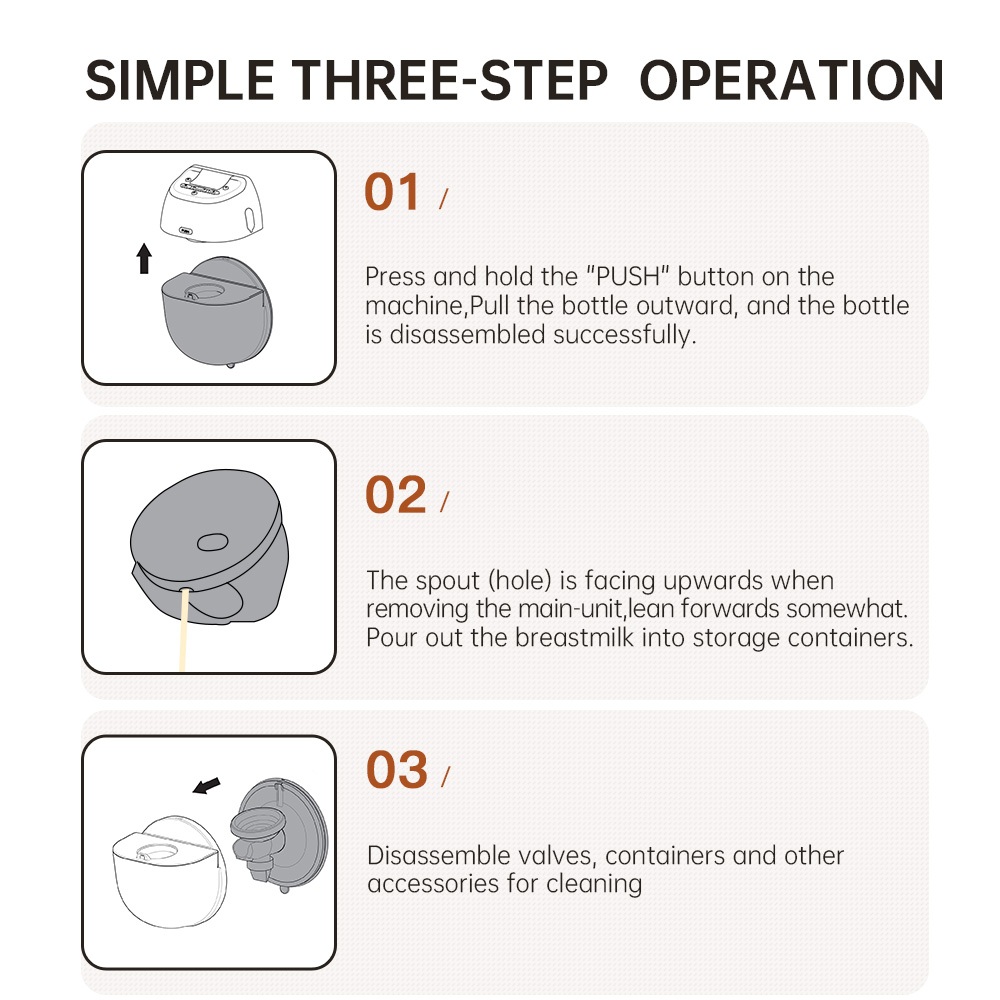 SIMPLE THREE-STEP OPERATION

01 /

Press and hold the "PUSH" button on the machine,Pull the bottle outward, and the bottle is disassembled successfully.

02 /

The spout (hole) is facing upwards when removing the main-unit,lean forwards somewhat. Pour out the breastmilk into storage containers.

03 /

Disassemble valves, containers and other accessories for cleaning