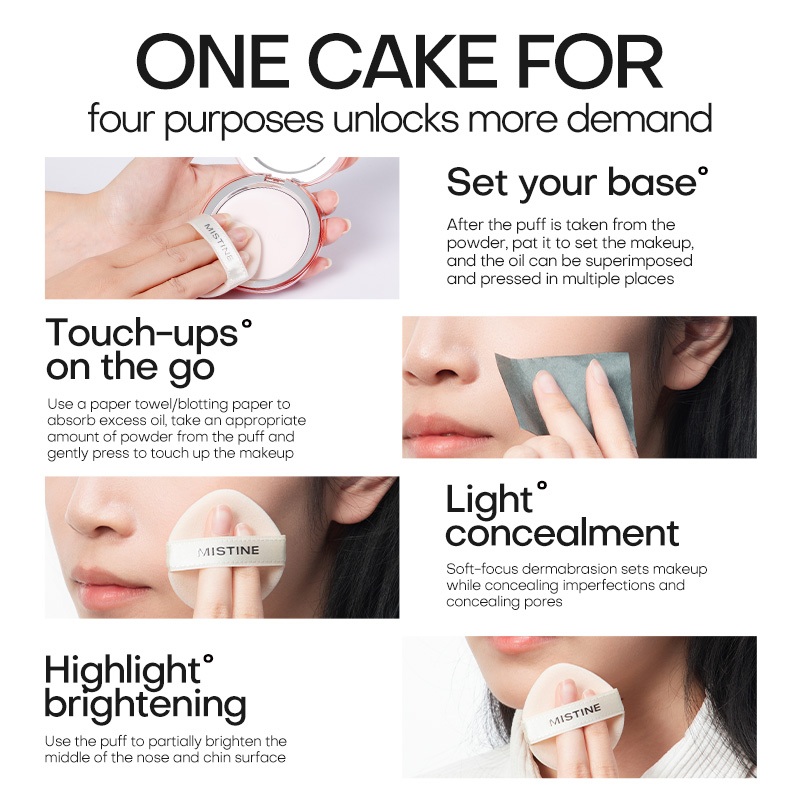 ONE CAKE FOR
four purposes unlocks more demand

MISTINE

Set your base°

After the puff is taken from the powder, pat it to set the makeup, and the oil can be superimposed and pressed in multiple places

Touch-ups° on the go

Use a paper towel/blotting paper to absorb excess oil, take an appropriate amount of powder from the puff and gently press to touch up the makeup

MISTINE

Light° concealment

Soft-focus dermabrasion sets makeup while concealing imperfections and concealing pores

Highlight° brightening

Use the puff to partially brighten the middle of the nose and chin surface

MISTINE