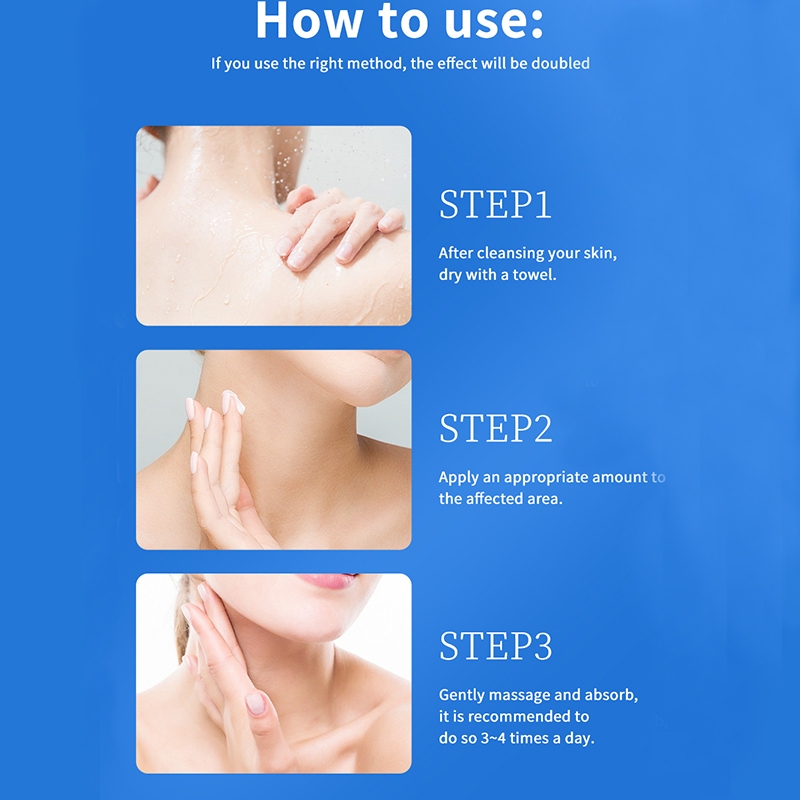 How to use:

If you use the right method, the effect will be doubled

STEP1

After cleansing your skin, dry with a towel.

STEP2

Apply an appropriate amount to the affected area.

STEP3

Gently massage and absorb, it is recommended to do so 3~4 times a day.