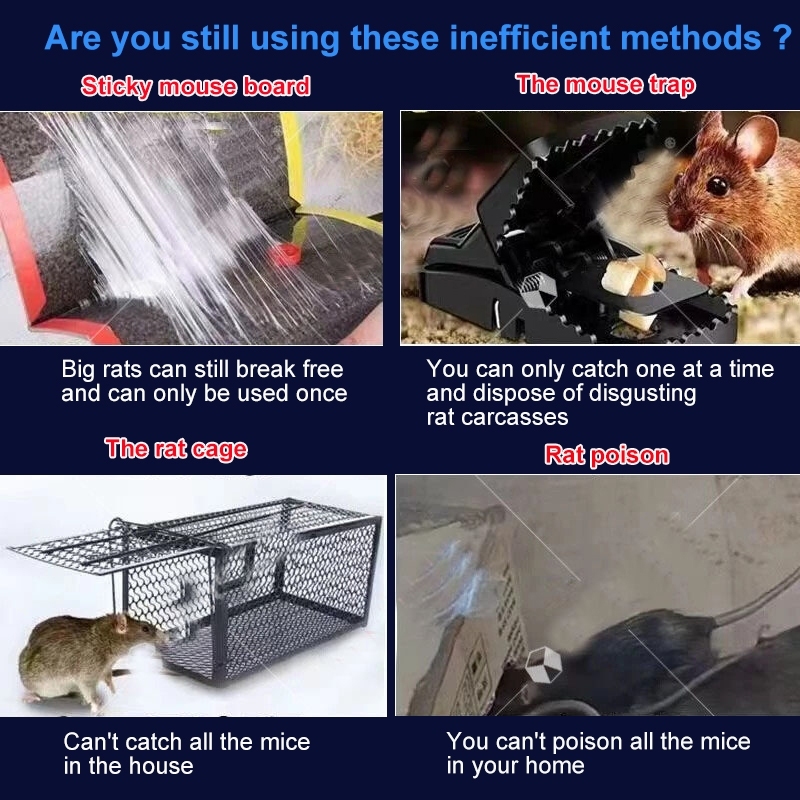 Are you still using these inefficient methods ?

Sticky mouse board

Big rats can still break free and can only be used once

The mouse trap

You can only catch one at a time and dispose of disgusting rat carcasses

The rat cage

Can't catch all the mice in the house

Rat poison

You can't poison all the mice in your home