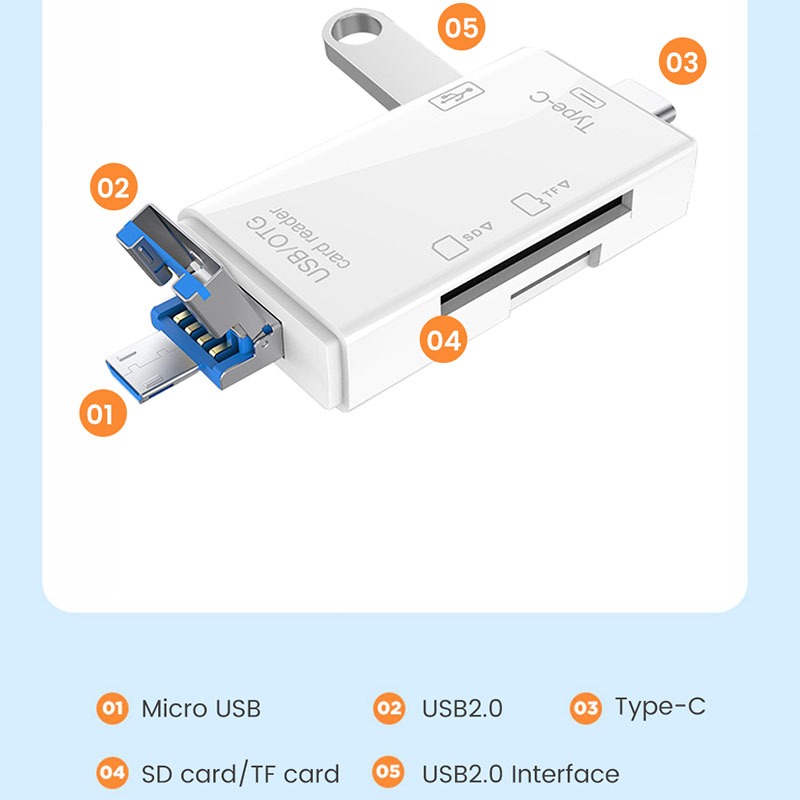 05
03
Type-C
02
USB/OTG
card reader
TF
SD
04
01

01 Micro USB
02 USB2.0
03 Type-C
04 SD card/TF card
05 USB2.0 Interface