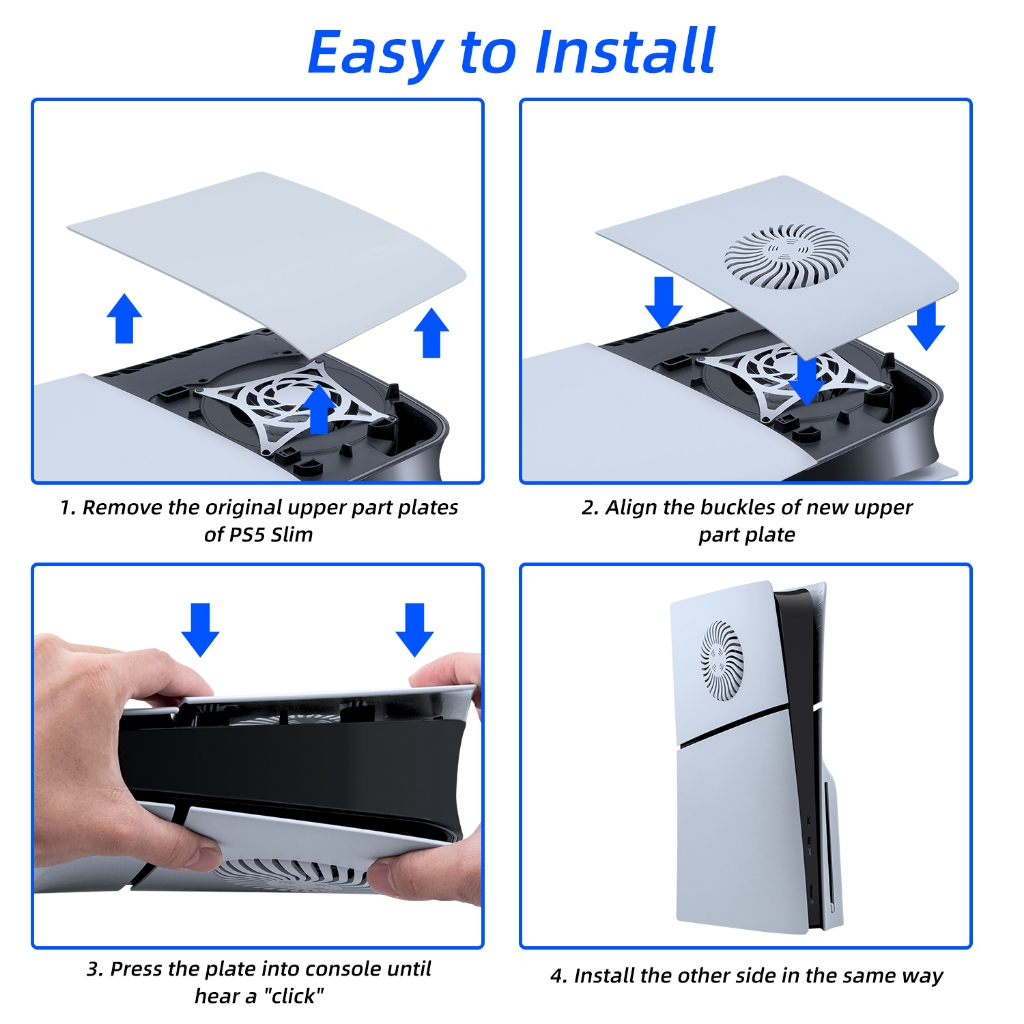 Easy to Install

1. Remove the original upper part plates of PS5 Slim

2. Align the buckles of new upper part plate

3. Press the plate into console until hear a "click"

4. Install the other side in the same way