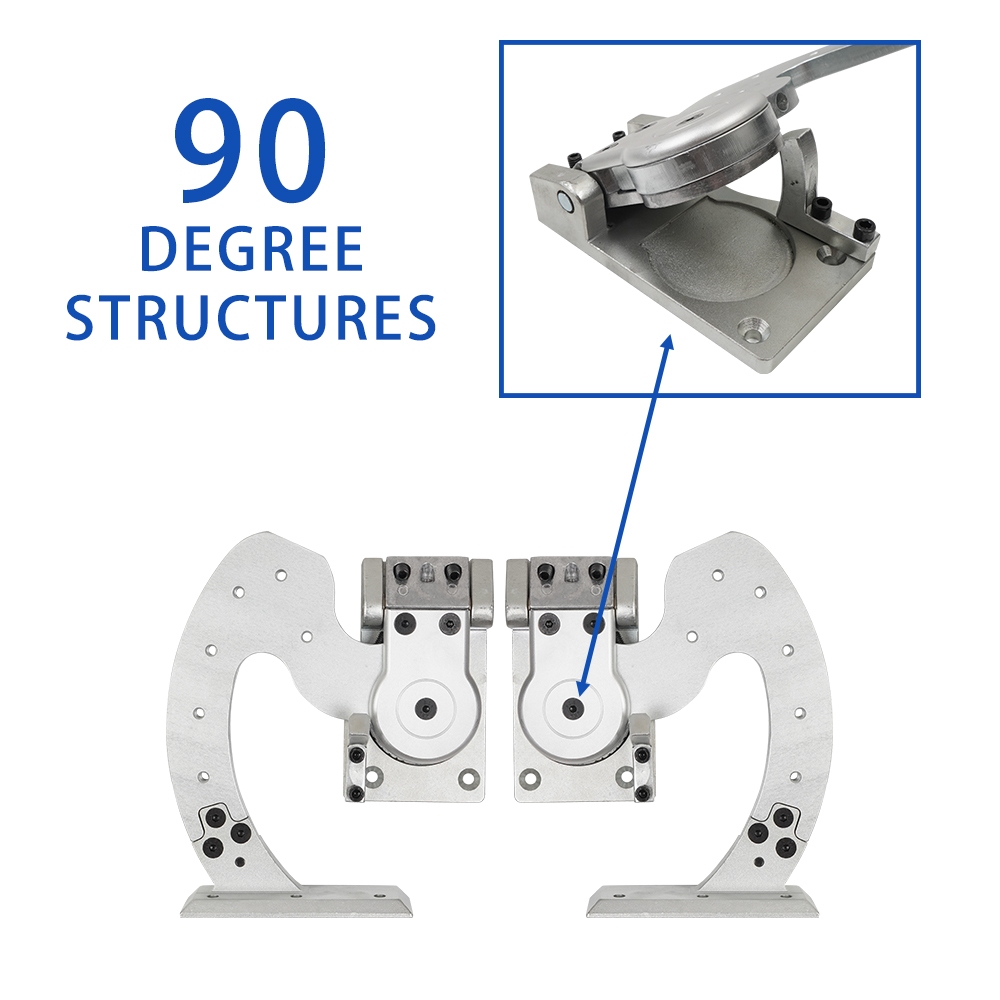 90
DEGREE
STRUCTURES