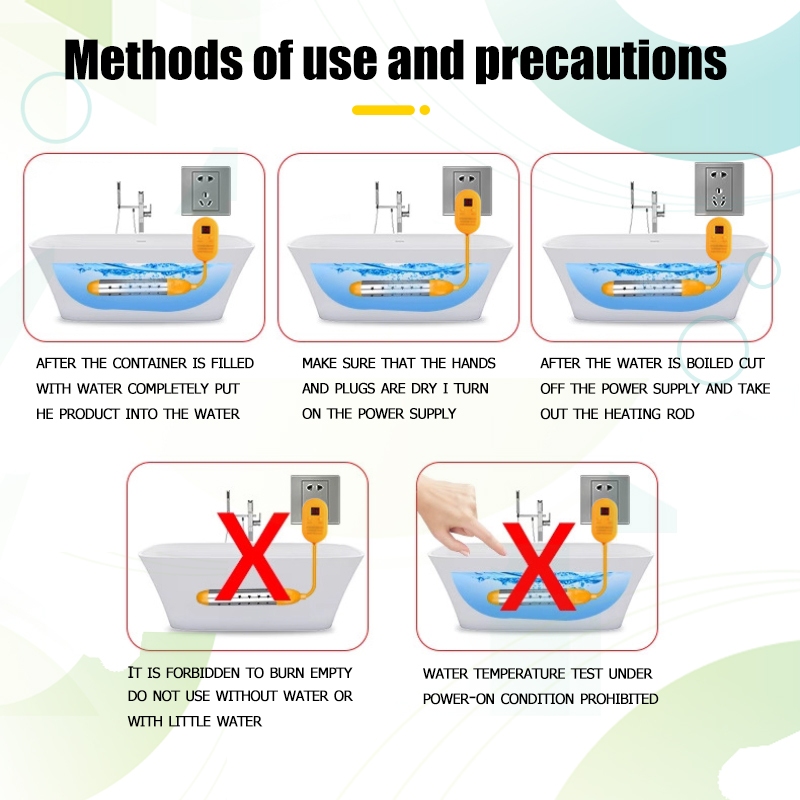 Methods of use and precautions

AFTER THE CONTAINER IS FILLED WITH WATER COMPLETELY PUT HE PRODUCT INTO THE WATER

MAKE SURE THAT THE HANDS AND PLUGS ARE DRY I TURN ON THE POWER SUPPLY

AFTER THE WATER IS BOILED CUT OFF THE POWER SUPPLY AND TAKE OUT THE HEATING ROD

IT IS FORBIDDEN TO BURN EMPTY DO NOT USE WITHOUT WATER OR WITH LITTLE WATER

WATER TEMPERATURE TEST UNDER POWER-ON CONDITION PROHIBITED