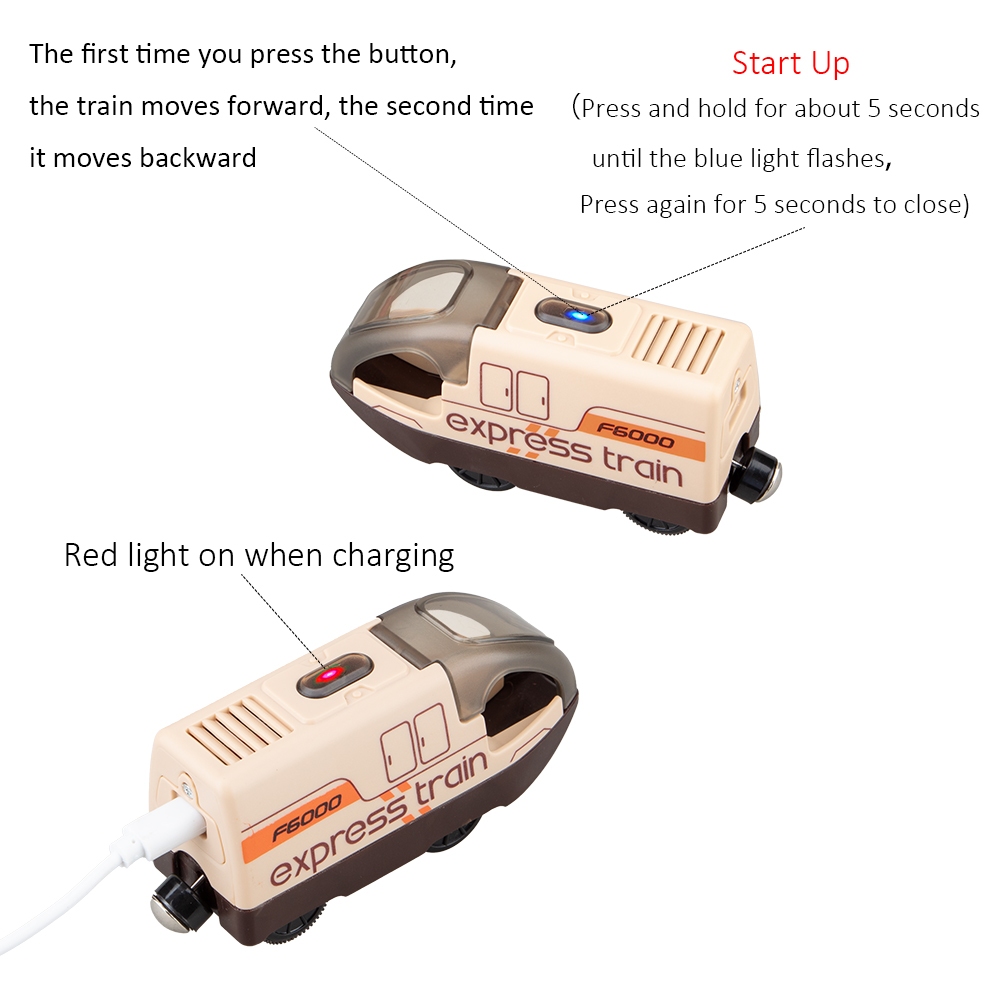 The first time you press the button, the train moves forward, the second time it moves backward

Start Up
(Press and hold for about 5 seconds until the blue light flashes, Press again for 5 seconds to close)

F6000
express train

Red light on when charging

F6000
express train