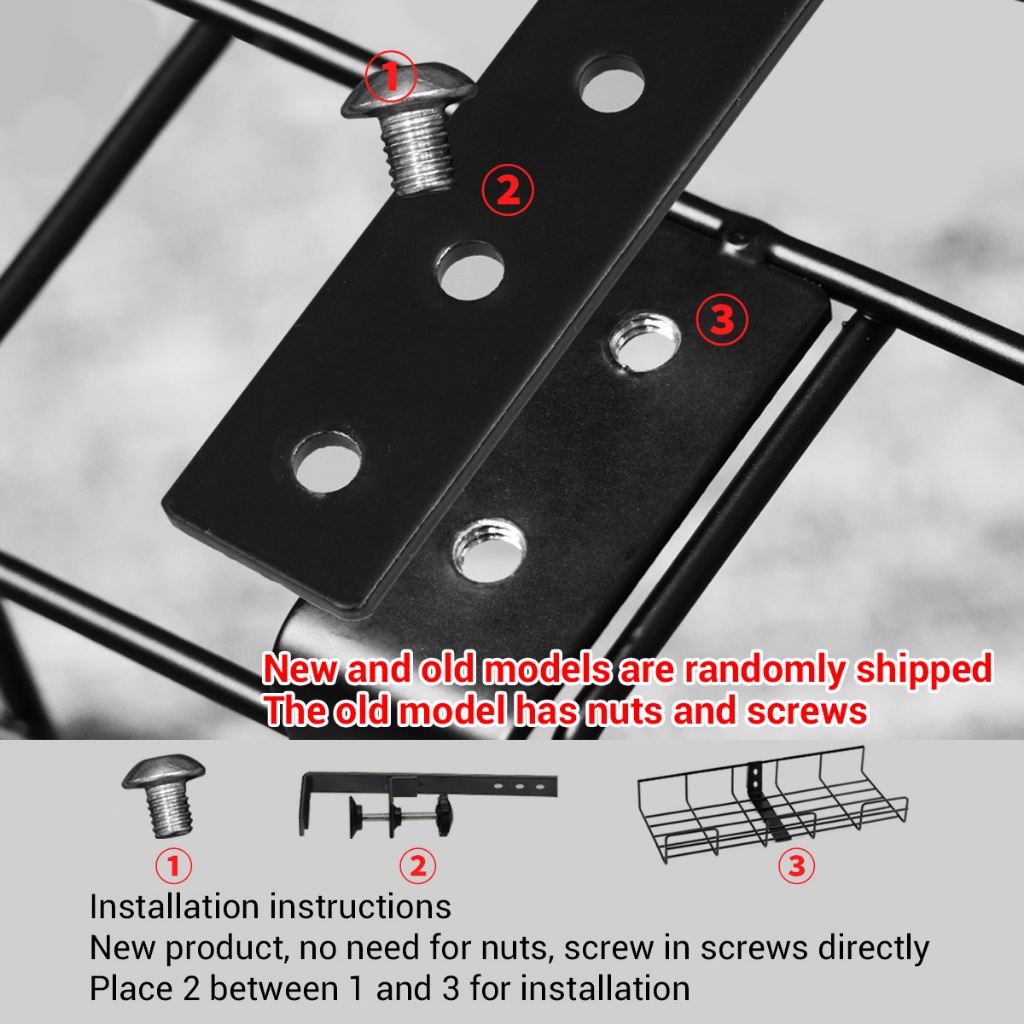 ①
②
③
New and old models are randomly shipped
The old model has nuts and screws

①
②
③

Installation instructions
New product, no need for nuts, screw in screws directly
Place 2 between 1 and 3 for installation