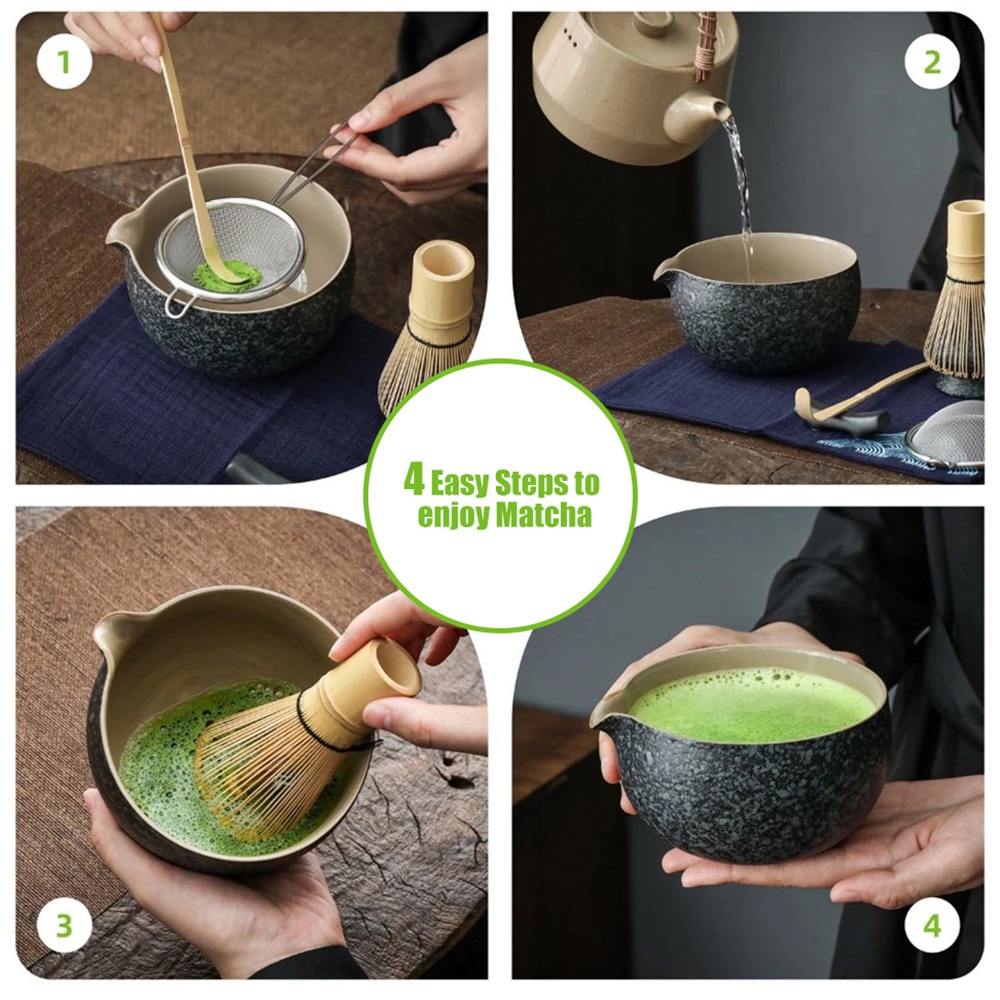 1

2

4 Easy Steps to enjoy Matcha

3

4