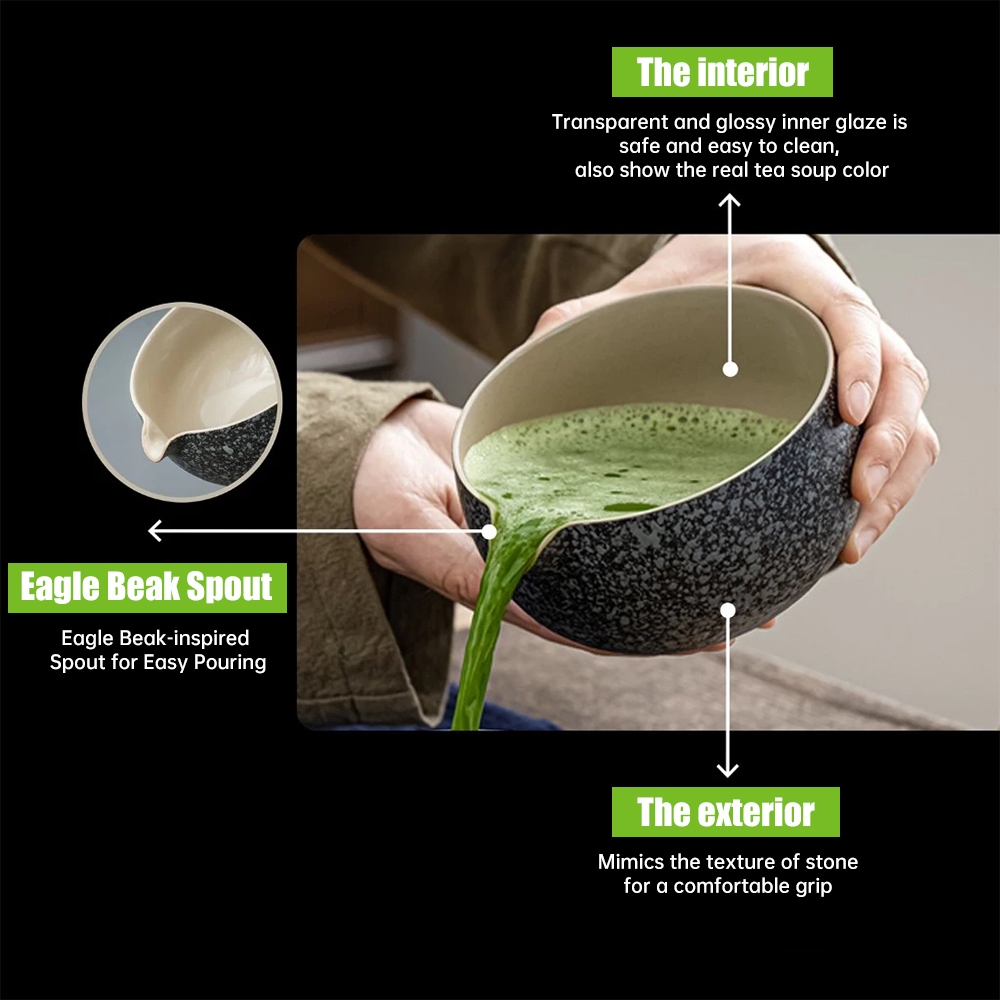 The interior

Transparent and glossy inner glaze is safe and easy to clean, also show the real tea soup color

Eagle Beak Spout

Eagle Beak-inspired Spout for Easy Pouring

The exterior

Mimics the texture of stone for a comfortable grip