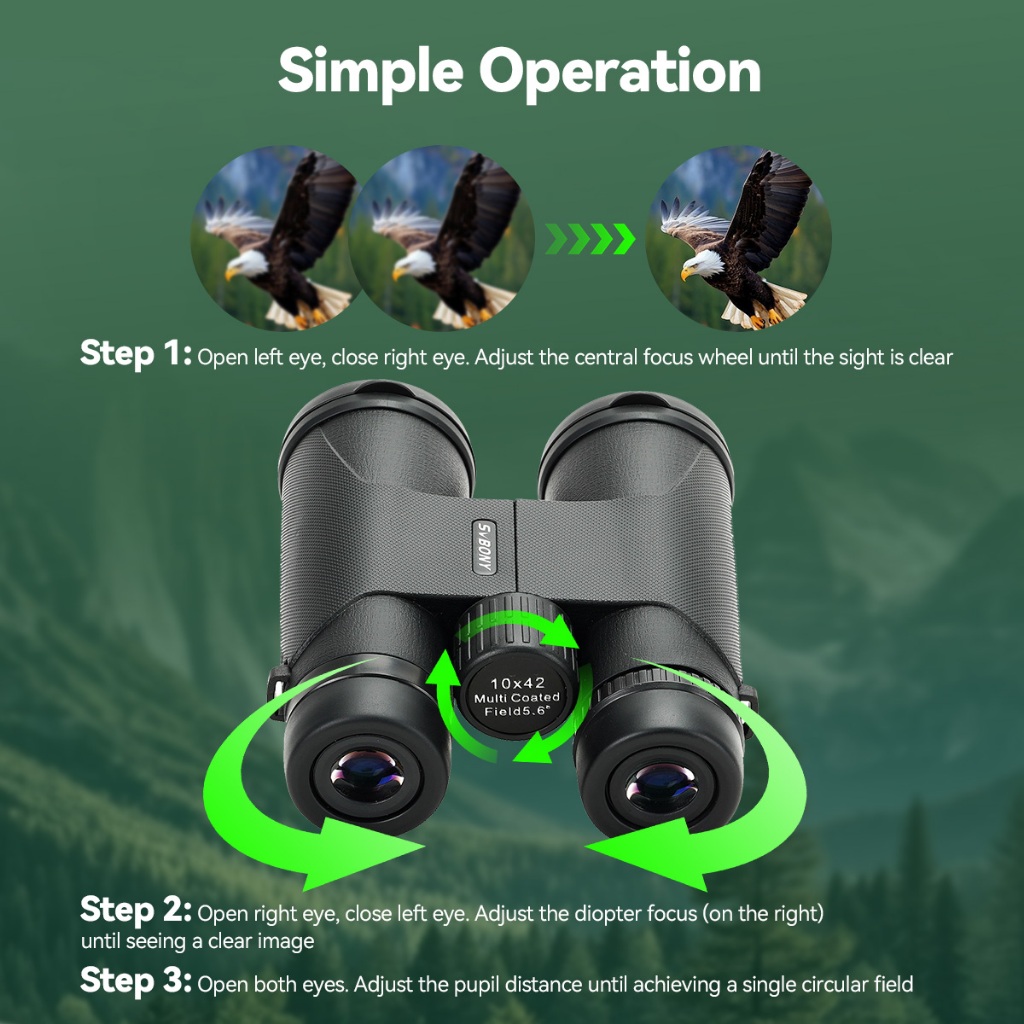 Simple Operation

Step 1: Open left eye, close right eye. Adjust the central focus wheel until the sight is clear

SVBONY

10x42
Multi Coated
Field5.6°

Step 2: Open right eye, close left eye. Adjust the diopter focus (on the right) until seeing a clear image

Step 3: Open both eyes. Adjust the pupil distance until achieving a single circular field