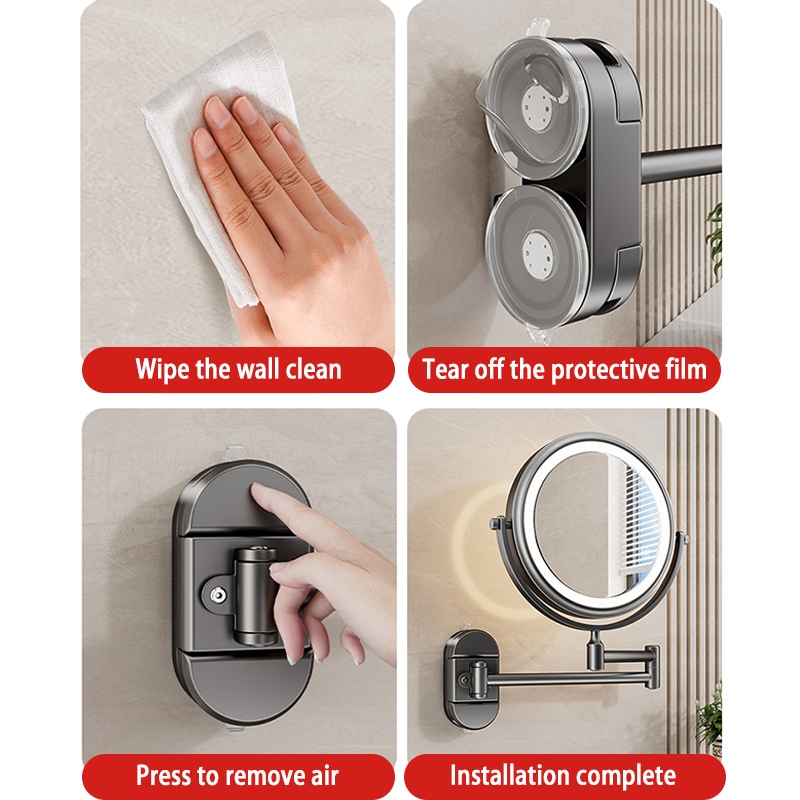 Wipe the wall clean

Tear off the protective film

Press to remove air

Installation complete