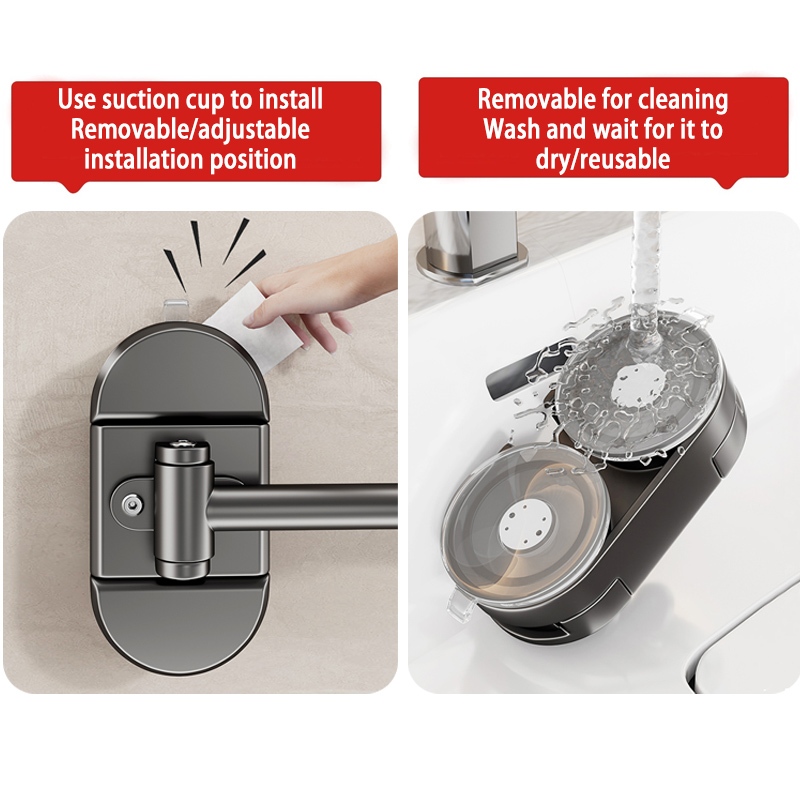 Use suction cup to install
Removable/adjustable
installation position

Removable for cleaning
Wash and wait for it to
dry/reusable