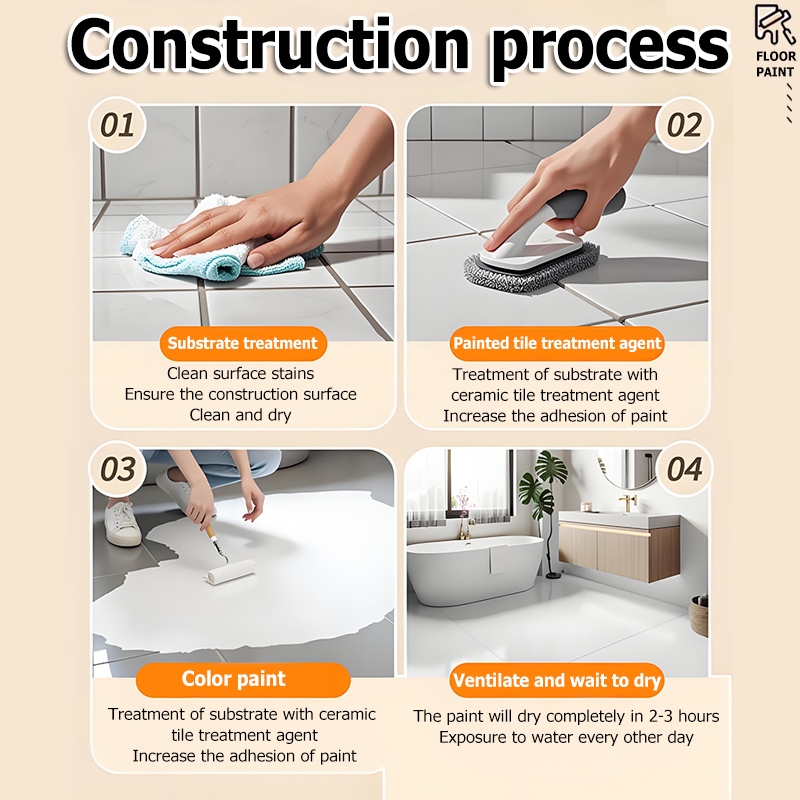 Construction process

FLOOR PAINT

01

Substrate treatment

Clean surface stains
Ensure the construction surface
Clean and dry

02

Painted tile treatment agent

Treatment of substrate with ceramic tile treatment agent
Increase the adhesion of paint

03

Color paint

Treatment of substrate with ceramic tile treatment agent
Increase the adhesion of paint

04

Ventilate and wait to dry

The paint will dry completely in 2-3 hours
Exposure to water every other day