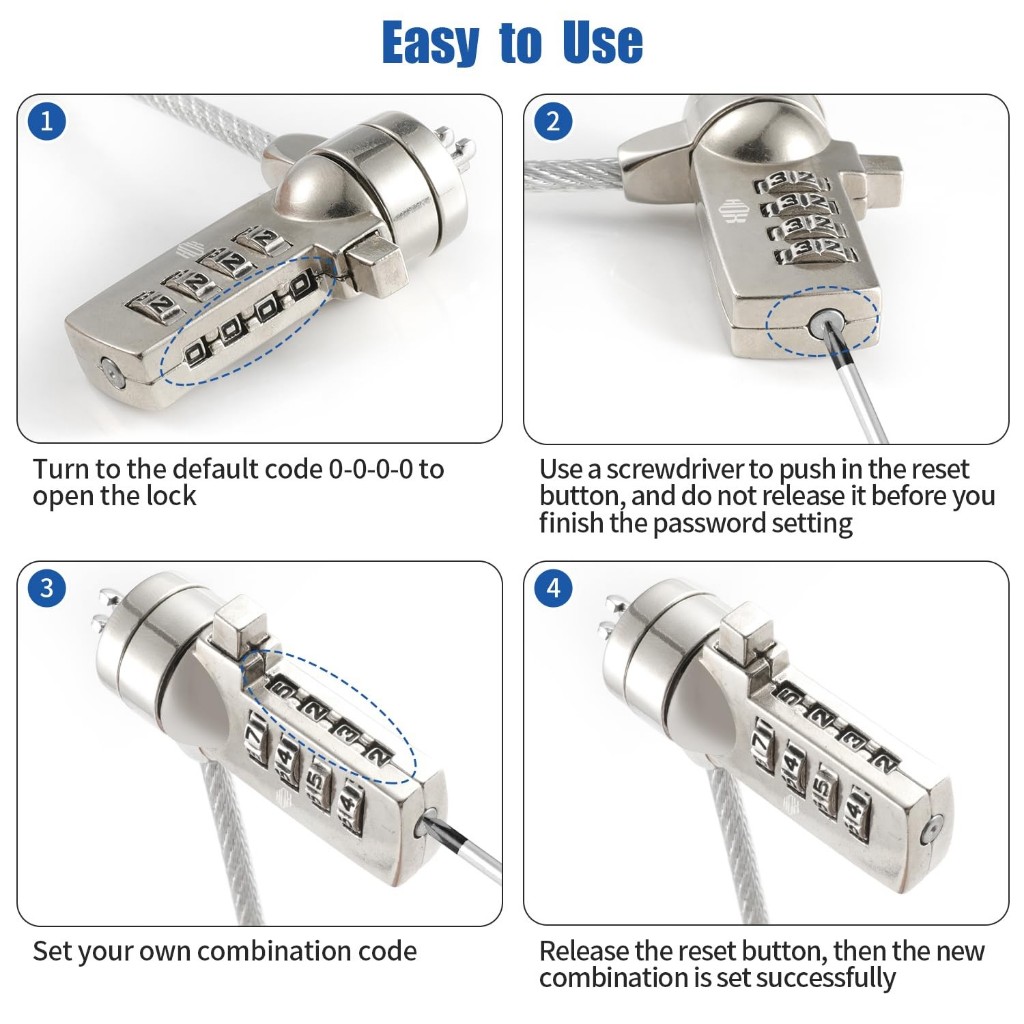 Easy to Use

1

Turn to the default code 0-0-0-0 to open the lock

2

Use a screwdriver to push in the reset button, and do not release it before you finish the password setting

3

Set your own combination code

4

Release the reset button, then the new combination is set successfully