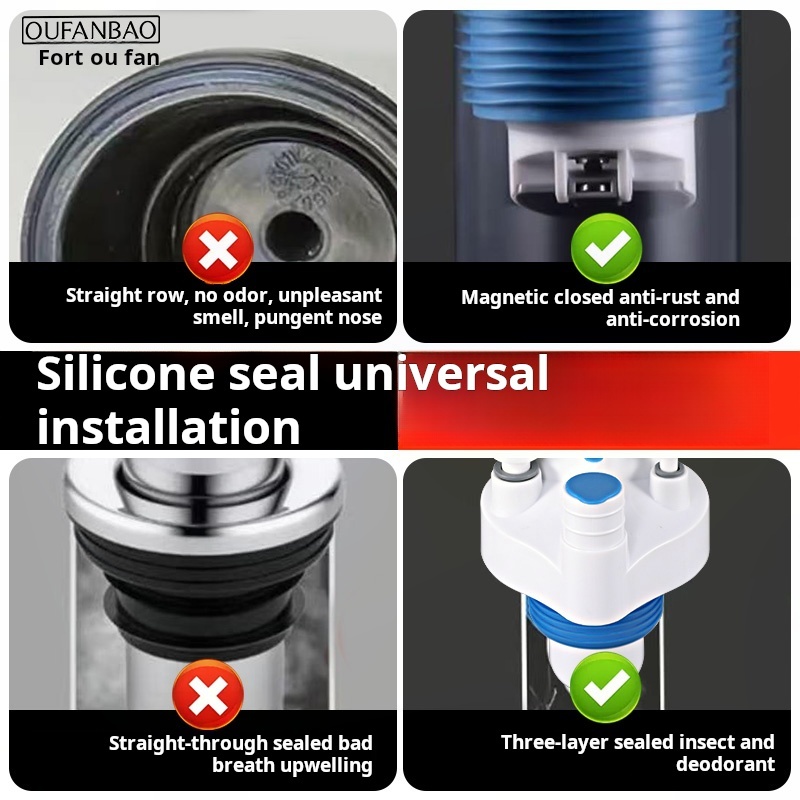 OUFANBAO
Fort ou fan

Straight row, no odor, unpleasant smell, pungent nose

Magnetic closed anti-rust and anti-corrosion

Silicone seal universal installation

Straight-through sealed bad breath upwelling

Three-layer sealed insect and deodorant