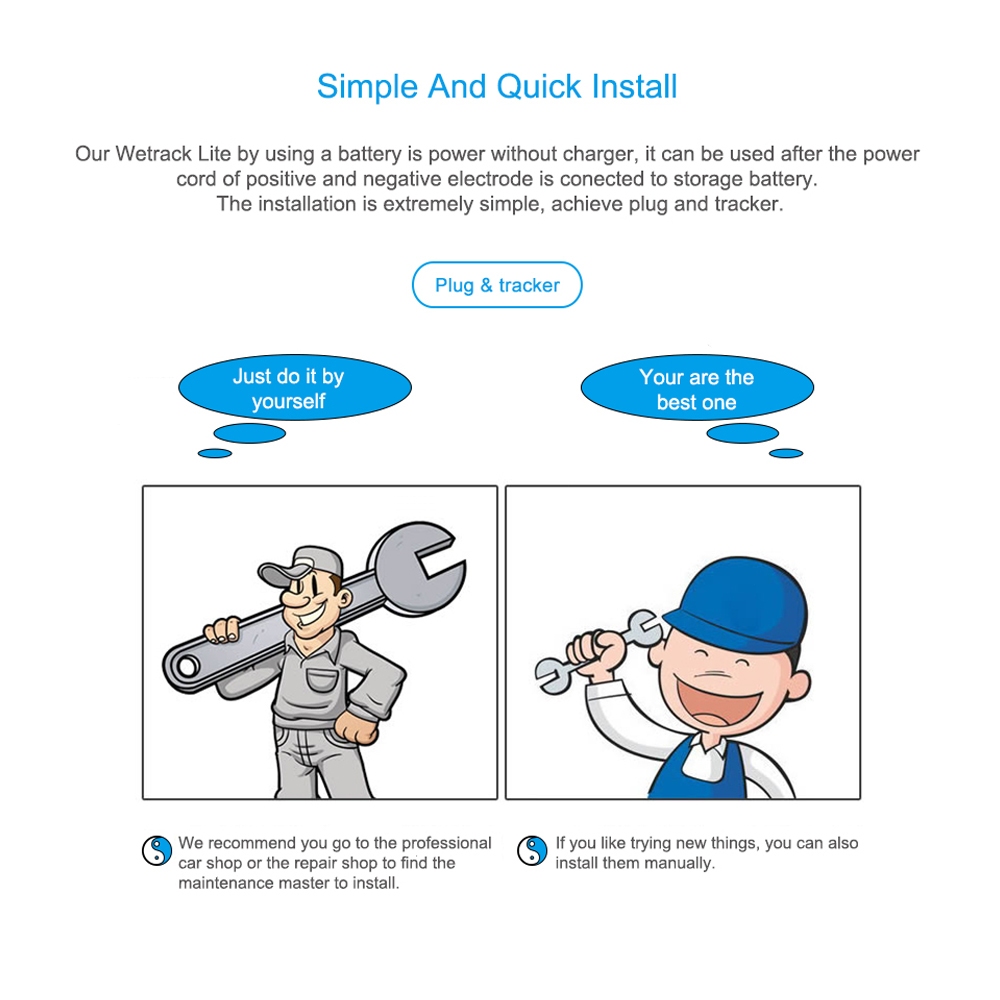 Simple And Quick Install

Our Wetrack Lite by using a battery is power without charger, it can be used after the power cord of positive and negative electrode is conected to storage battery.
The installation is extremely simple, achieve plug and tracker.

Plug & tracker

Just do it by yourself

Your are the best one

We recommend you go to the professional car shop or the repair shop to find the maintenance master to install.

If you like trying new things, you can also install them manually.