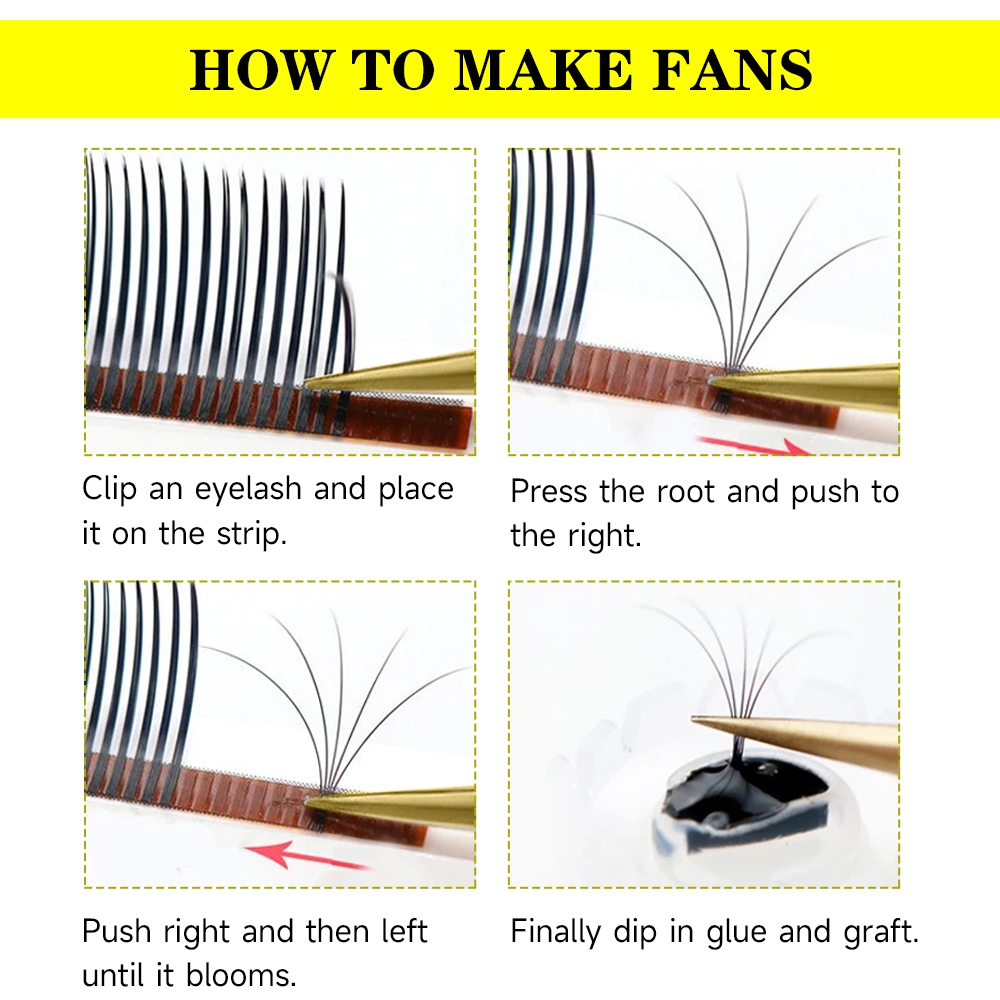 HOW TO MAKE FANS

Clip an eyelash and place it on the strip.

Press the root and push to the right.

Push right and then left until it blooms.

Finally dip in glue and graft.