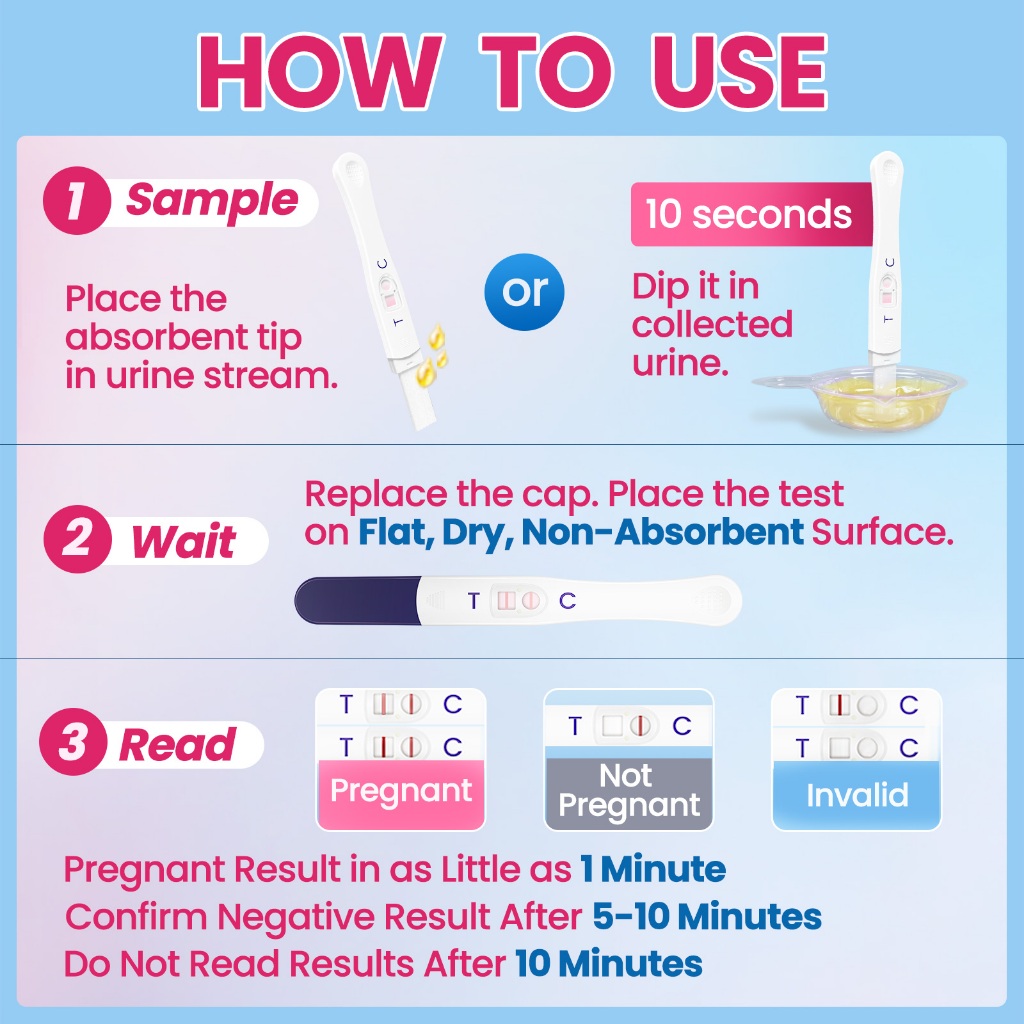 HOW TO USE

1 Sample

Place the absorbent tip in urine stream.

T C

or

10 seconds

Dip it in collected urine.

T C

2 Wait

Replace the cap. Place the test on Flat, Dry, Non-Absorbent Surface.

T C

3 Read

T C
T C
Pregnant

T C
Not Pregnant

T C
T C
Invalid

Pregnant Result in as Little as 1 Minute
Confirm Negative Result After 5-10 Minutes
Do Not Read Results After 10 Minutes