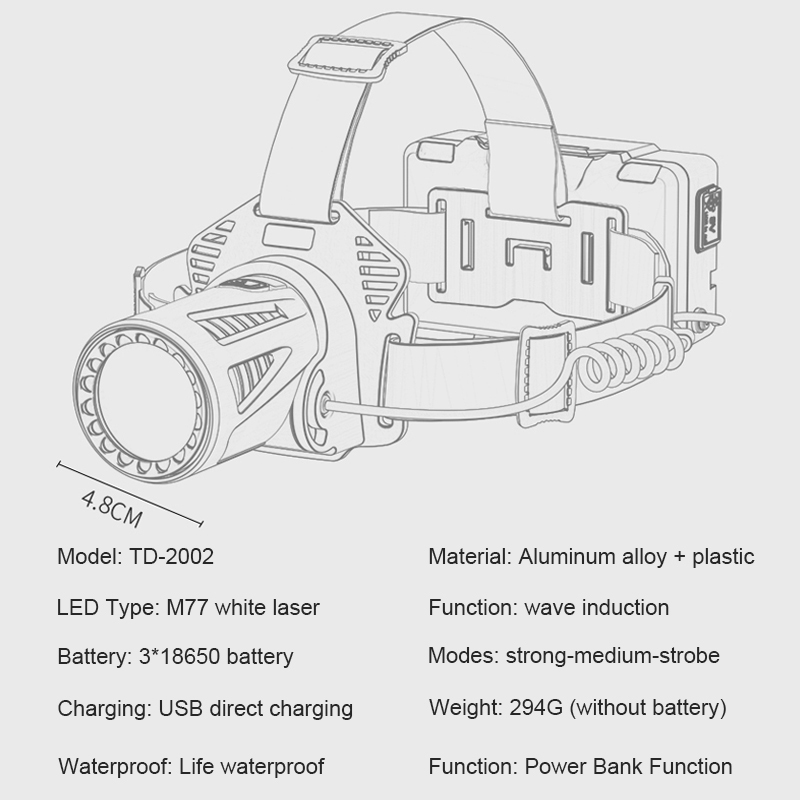 4.8CM

Model: TD-2002

LED Type: M77 white laser

Battery: 3*18650 battery

Charging: USB direct charging

Waterproof: Life waterproof

Material: Aluminum alloy + plastic

Function: wave induction

Modes: strong-medium-strobe

Weight: 294G (without battery)

Function: Power Bank Function