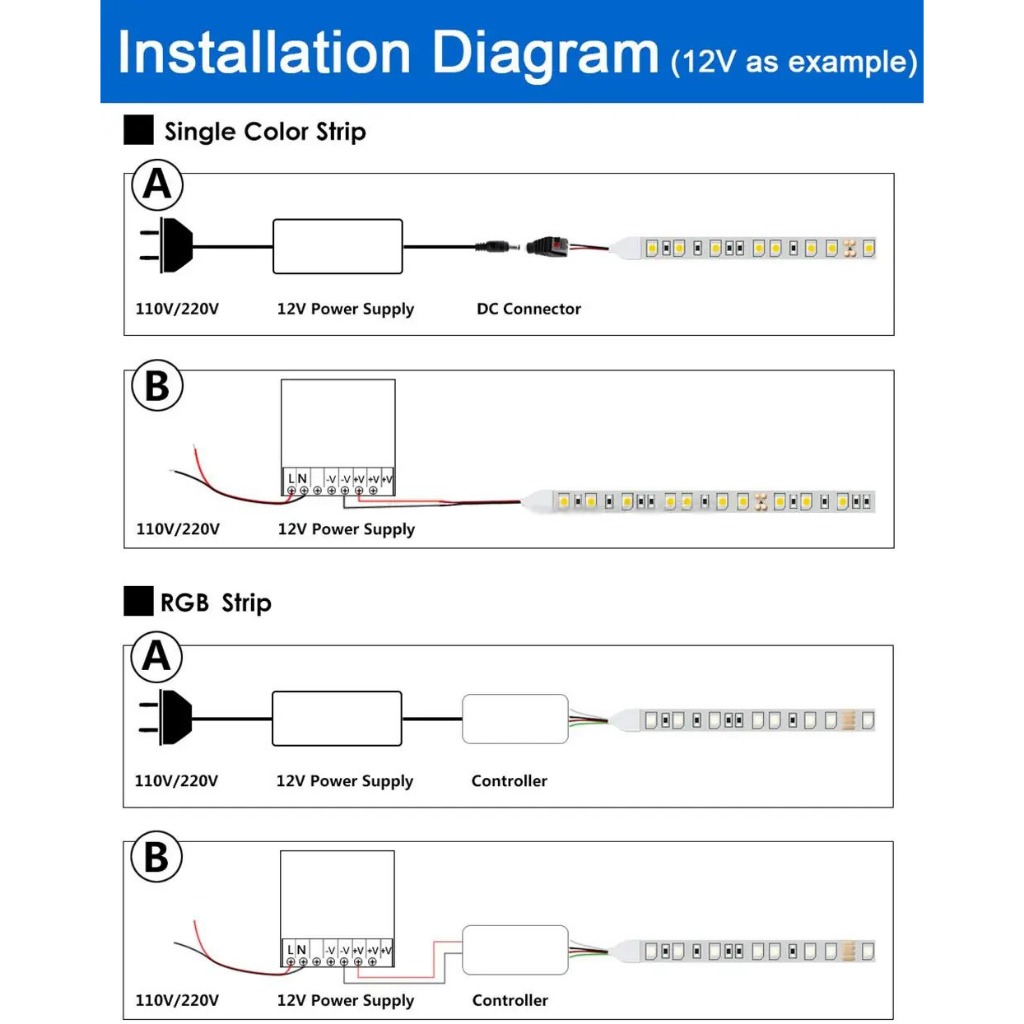 Installation Diagram (12V as example)

Single Color Strip

A

110V/220V

12V Power Supply

DC Connector

B

L N -V -V +V +V +V

110V/220V

12V Power Supply

RGB Strip

A

110V/220V

12V Power Supply

Controller

B

L N -V -V +V +V +V

110V/220V

12V Power Supply

Controller