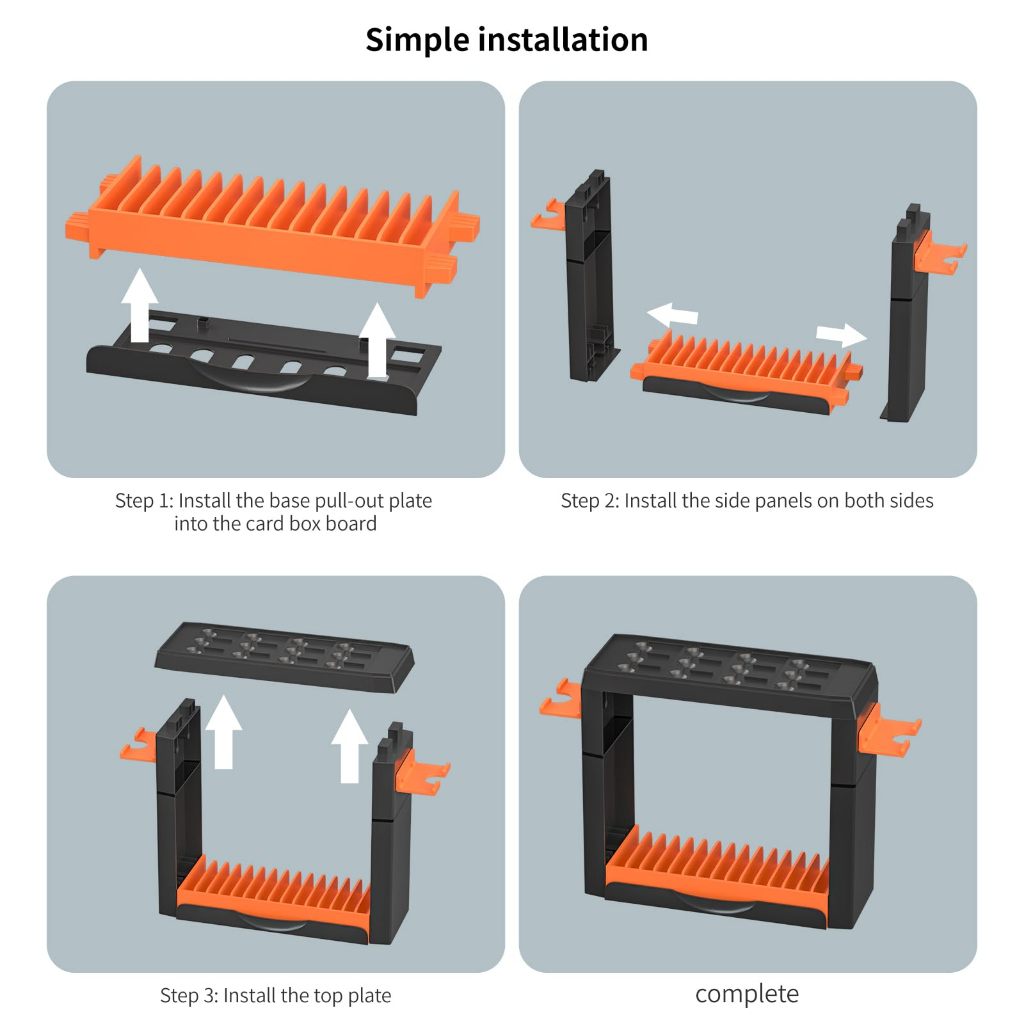 Simple installation

Step 1: Install the base pull-out plate into the card box board

Step 2: Install the side panels on both sides

Step 3: Install the top plate

complete