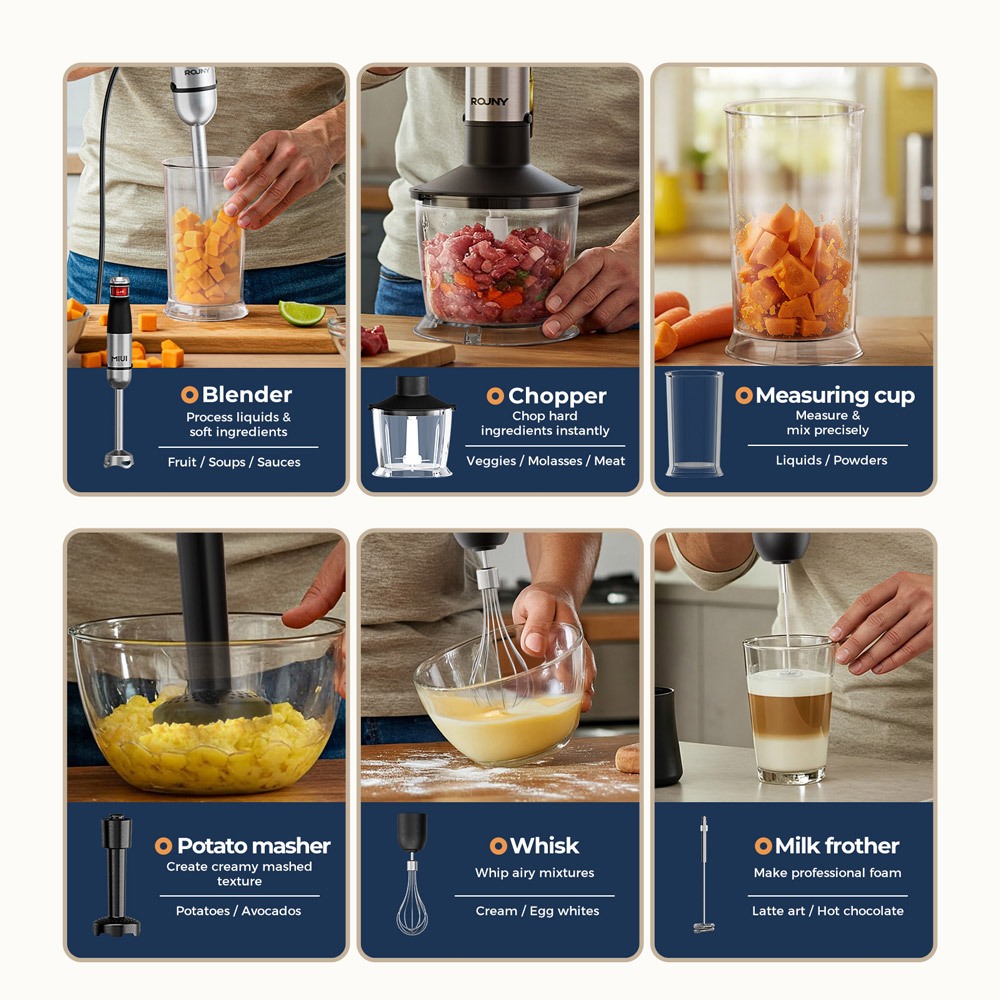 ROJNY

MIUI

Blender
Process liquids & soft ingredients
Fruit / Soups / Sauces

ROJNY

Chopper
Chop hard ingredients instantly
Veggies / Molasses / Meat

Measuring cup
Measure & mix precisely
Liquids / Powders

Potato masher
Create creamy mashed texture
Potatoes / Avocados

Whisk
Whip airy mixtures
Cream / Egg whites

Milk frother
Make professional foam
Latte art / Hot chocolate