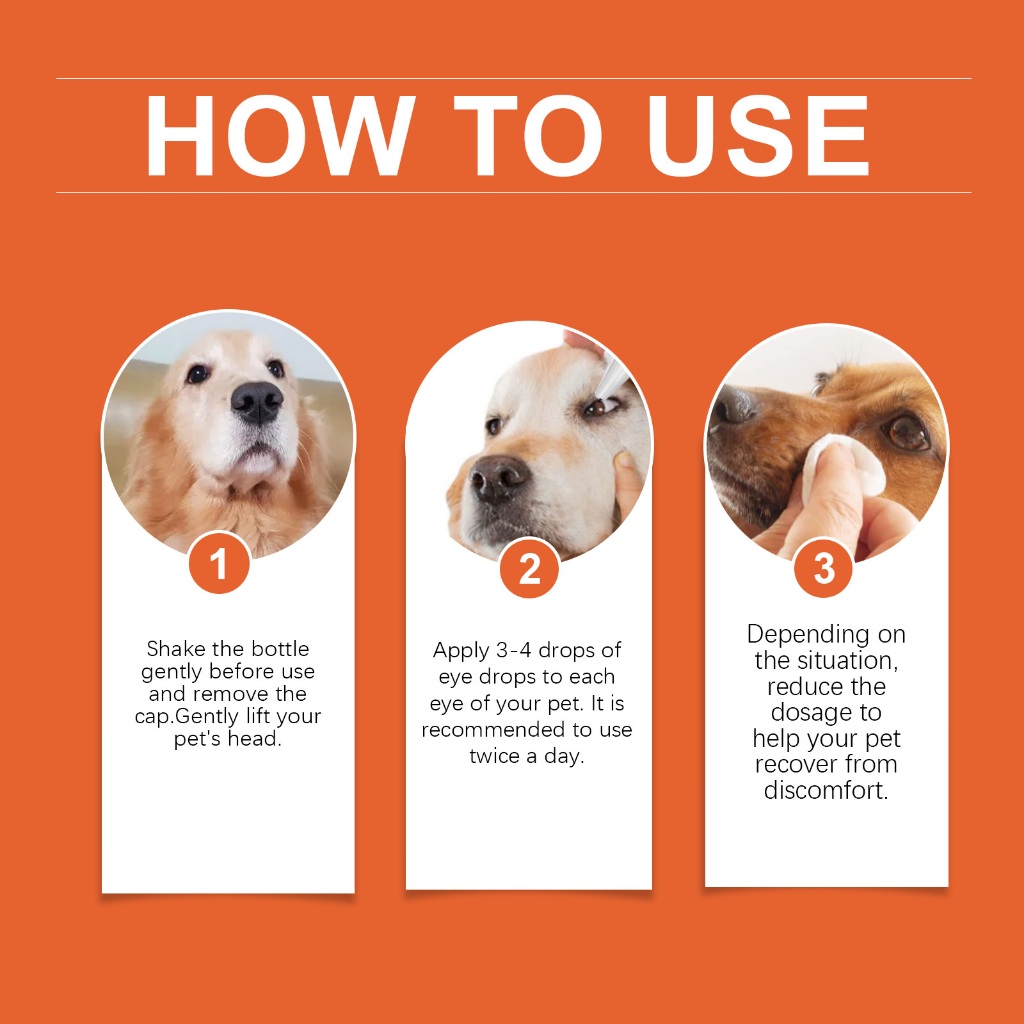 HOW TO USE

1

Shake the bottle gently before use and remove the cap.Gently lift your pet's head.

2

Apply 3-4 drops of eye drops to each eye of your pet. It is recommended to use twice a day.

3

Depending on the situation, reduce the dosage to help your pet recover from discomfort.