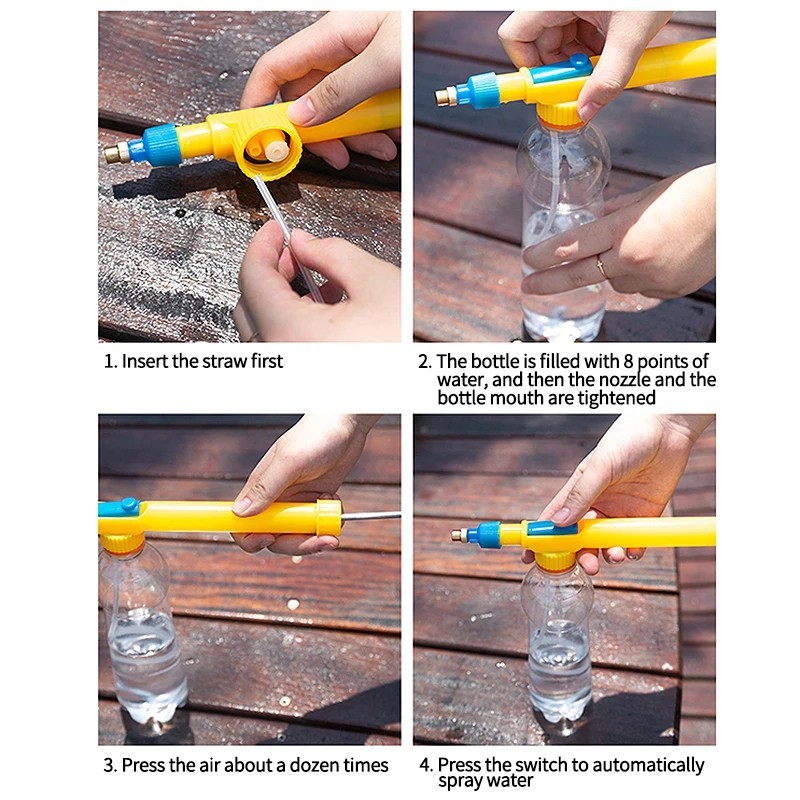 1. Insert the straw first

2. The bottle is filled with 8 points of water, and then the nozzle and the bottle mouth are tightened

3. Press the air about a dozen times

4. Press the switch to automatically spray water