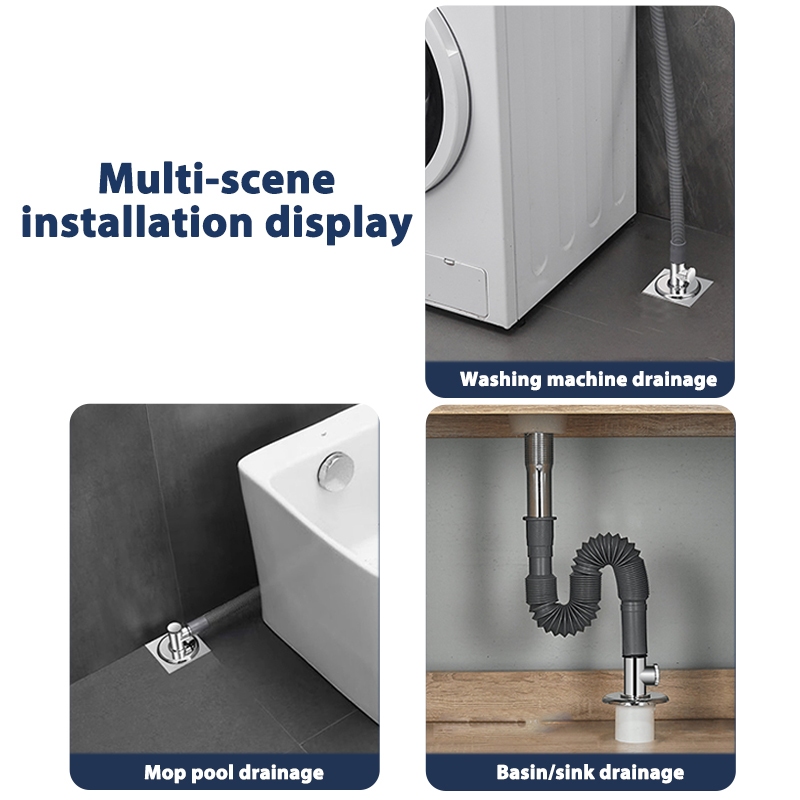 Multi-scene installation display

Washing machine drainage

Mop pool drainage

Basin/sink drainage