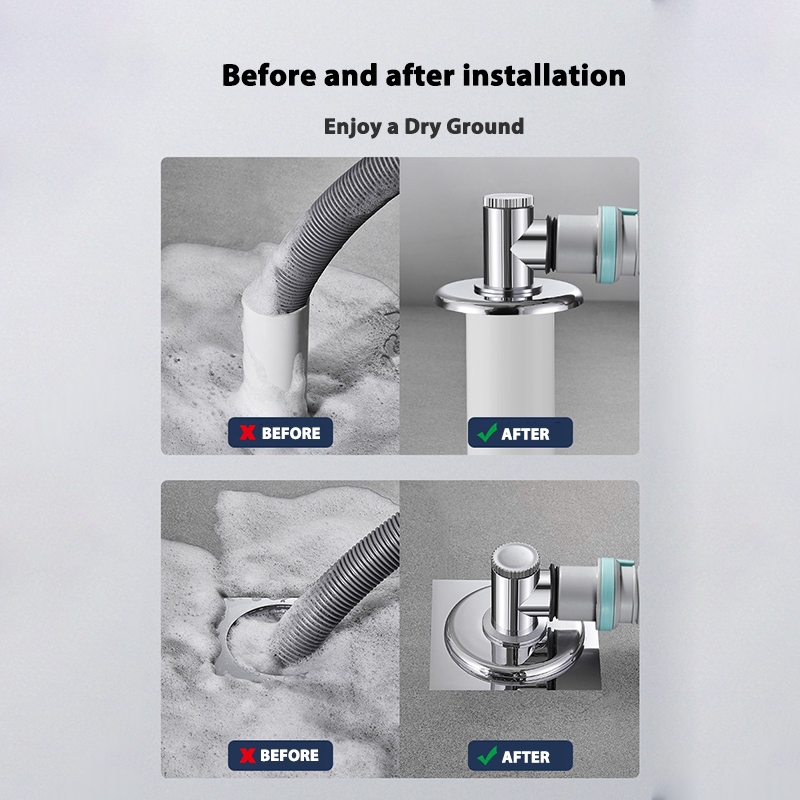 Before and after installation

Enjoy a Dry Ground

BEFORE

AFTER

BEFORE

AFTER